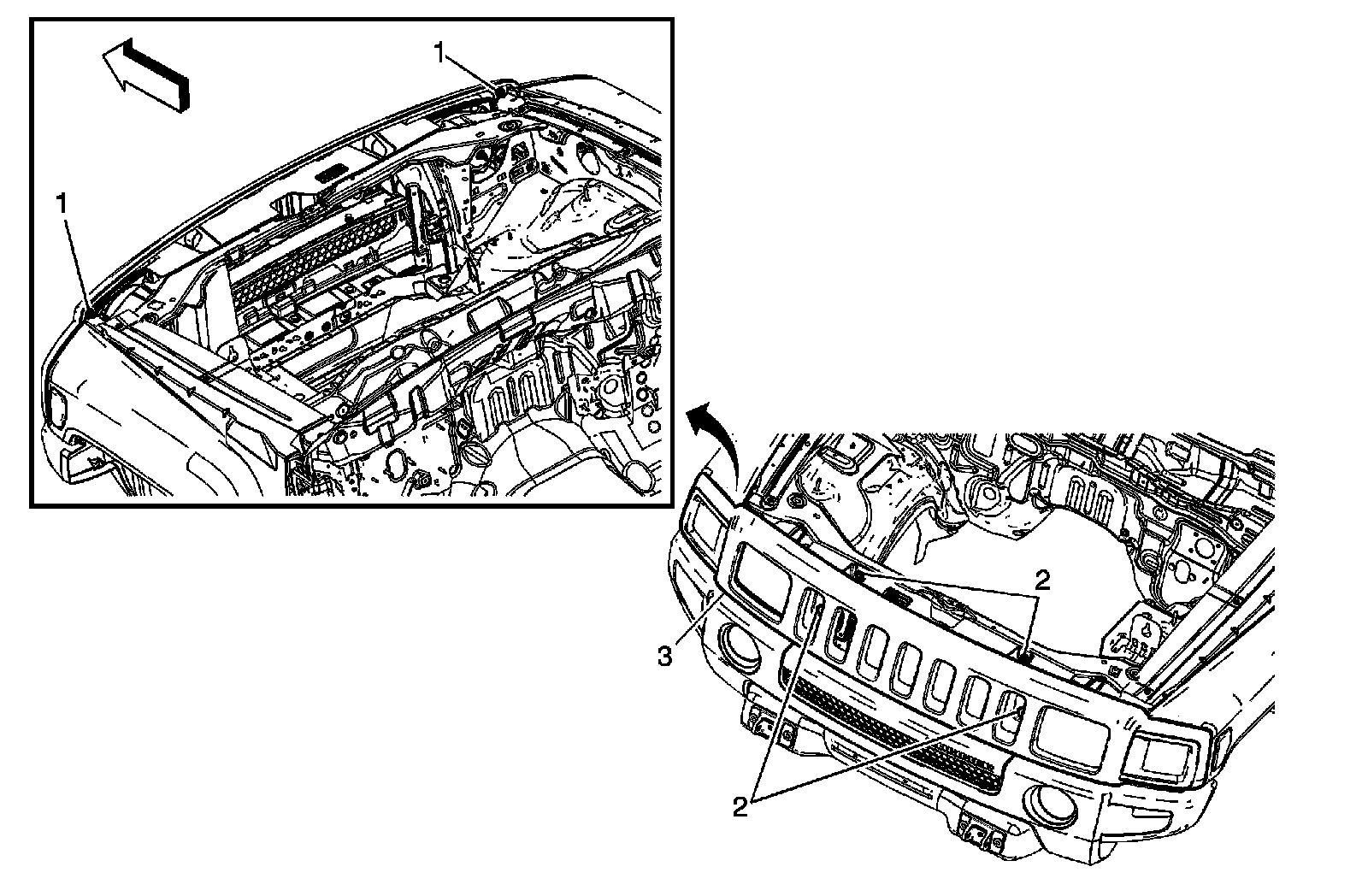 1
1
2
3
2