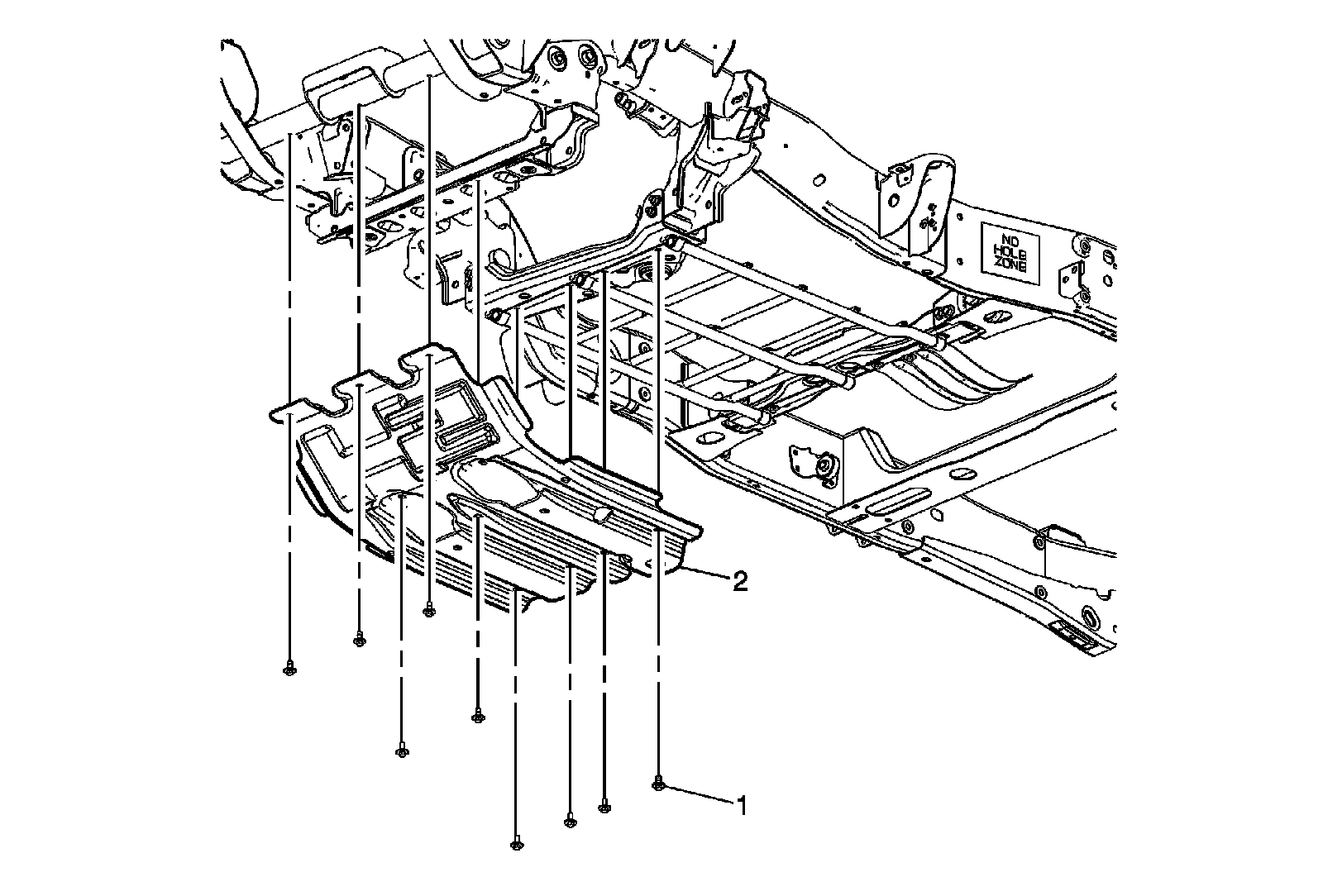 NO HOLE ZONE

2

1