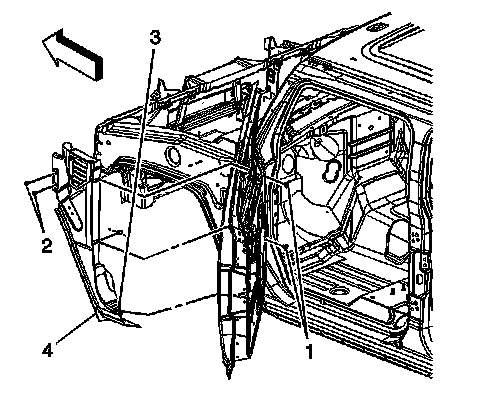 3
2
4
1