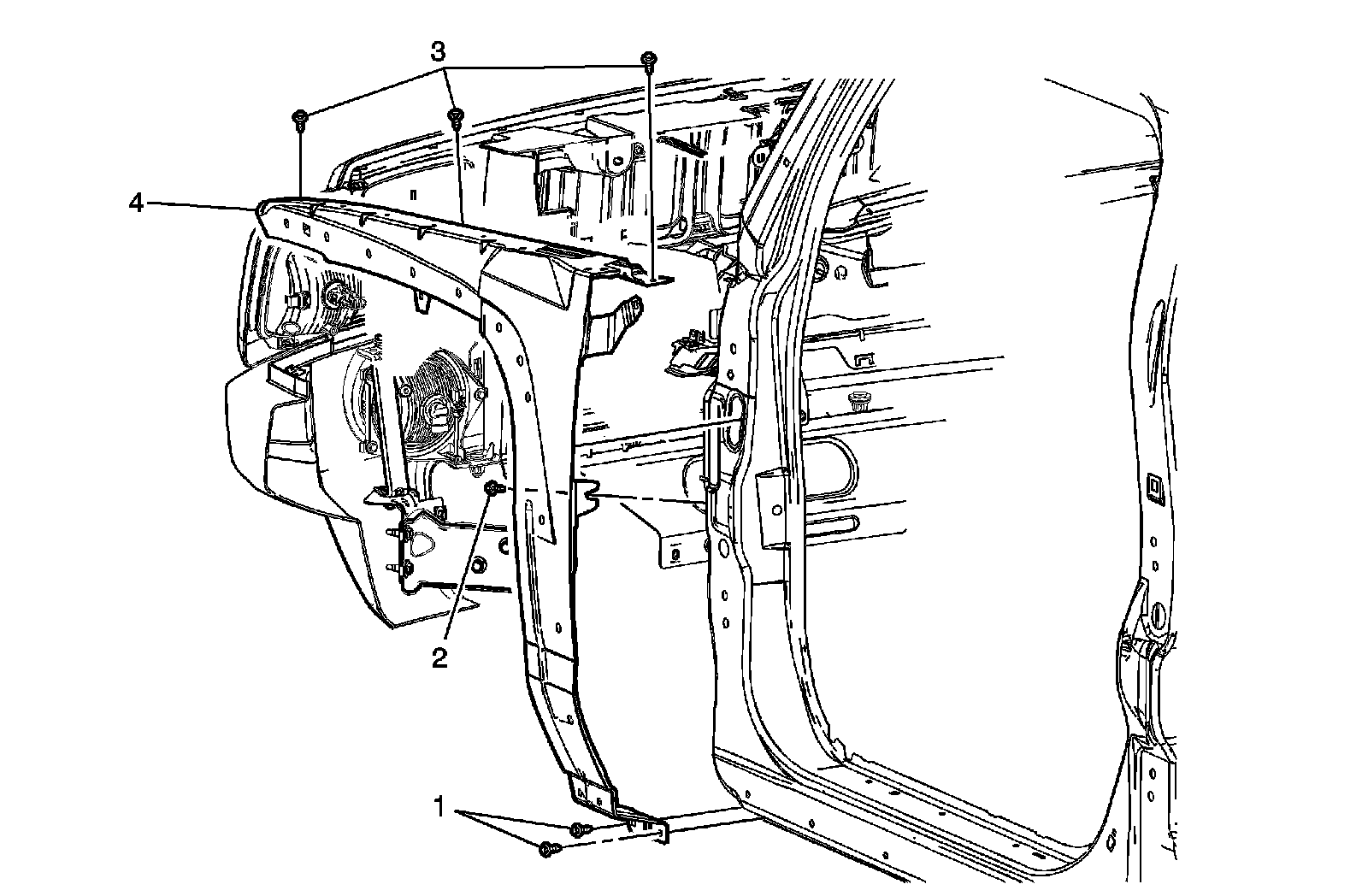 3
4
2
1