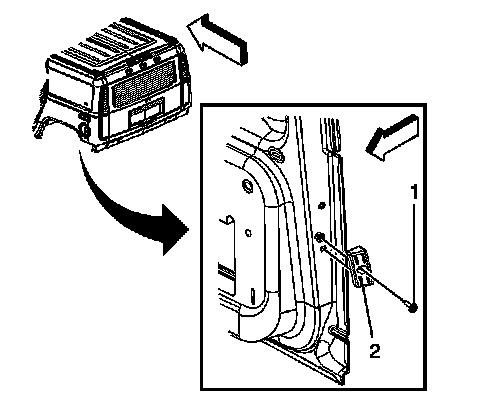 1
2