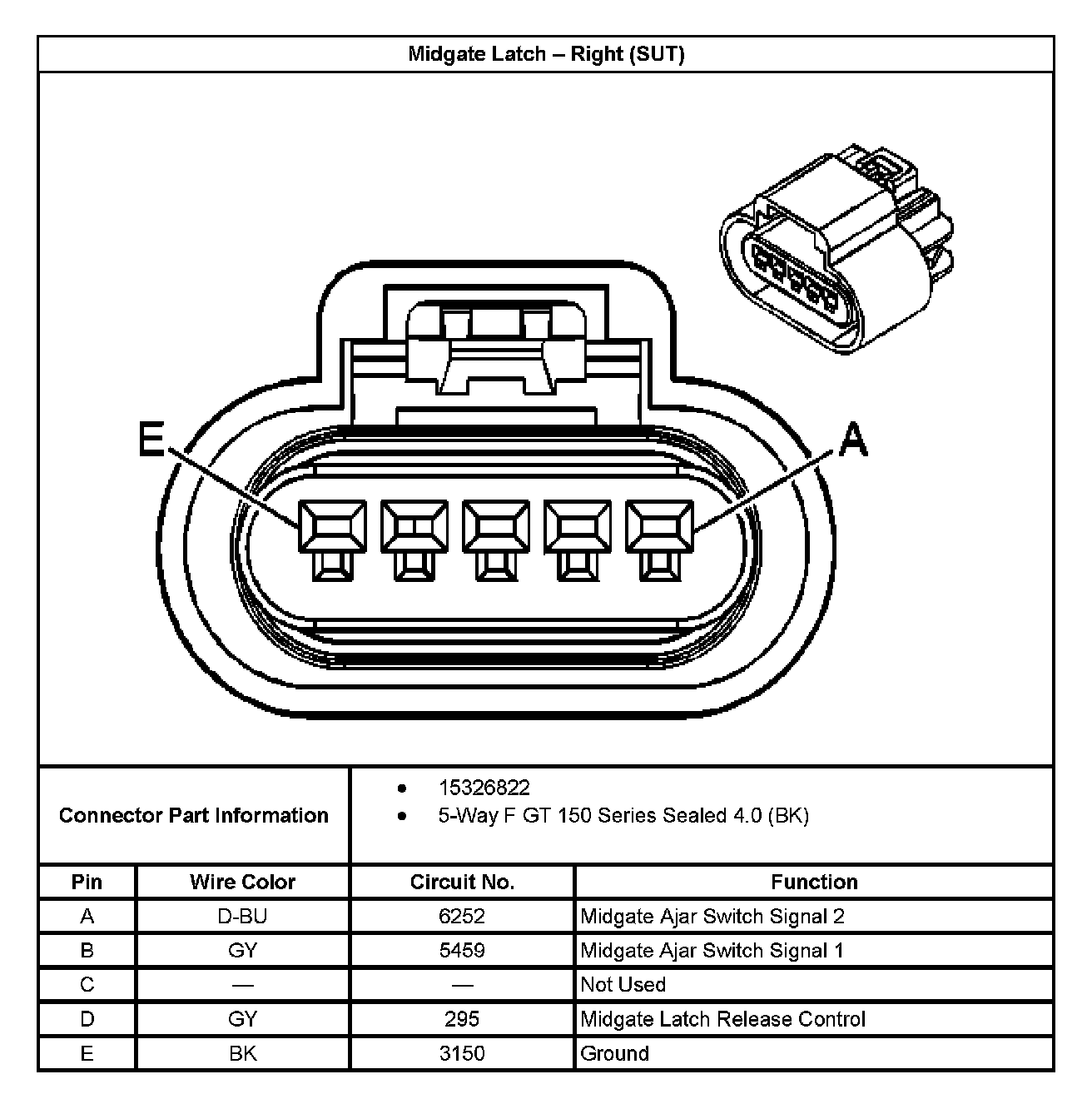 Midgate Latch – Right (SUT)

E

A

Connector Part Information

- 15326822
- 5-Way F GT 150 Series Sealed 4.0 (BK)

| Pin | Wire Color | Circuit No. | Function |
|---|---|---|---|
| A | D-BU | 6252 | Midgate Ajar Switch Signal 2 |
| B | GY | 5459 | Midgate Ajar Switch Signal 1 |
| C | — | — | Not Used |
| D | GY | 295 | Midgate Latch Release Control |
| E | BK | 3150 | Ground |