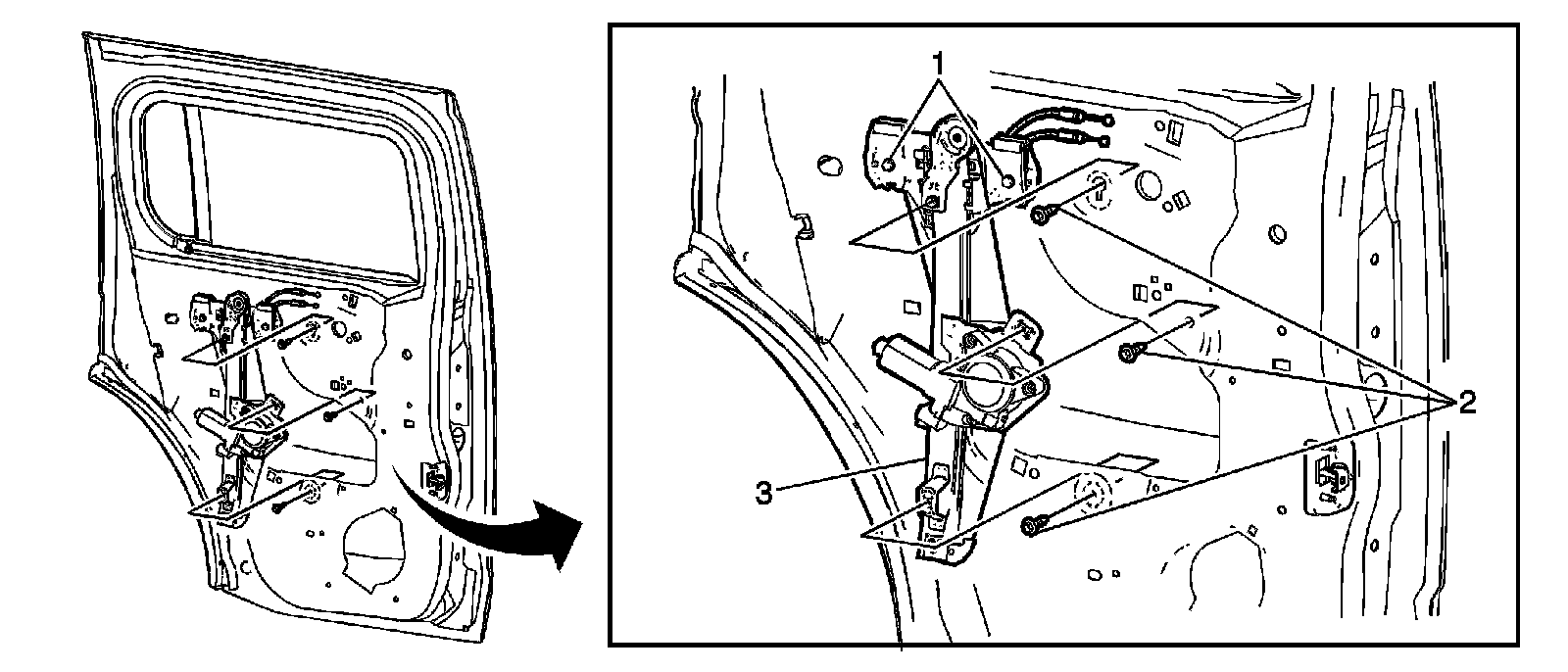 1
2
3