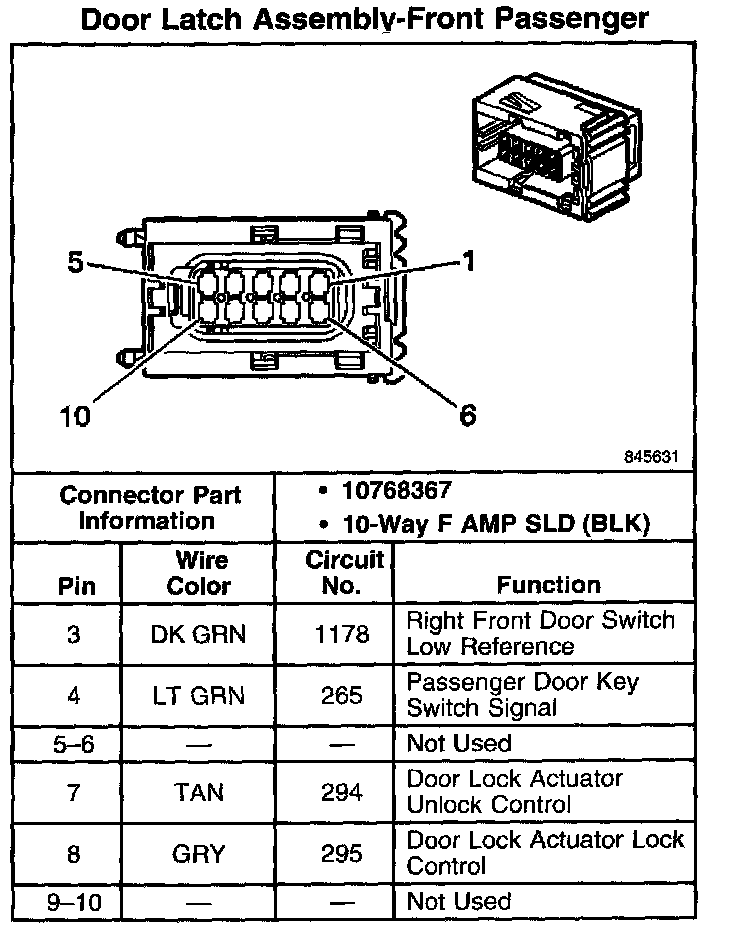 Door Latch Assembly-Front Passenger

5
1
10
6

845631

| Connector Part Information | | • 10768367 • 10-Way F AMP SLD (BLK) | |
|---|---|---|---|
| Pin | Wire Color | Circuit No. | Function |
| 3 | DK GRN | 1178 | Right Front Door Switch Low Reference |
| 4 | LT GRN | 265 | Passenger Door Key Switch Signal |
| 5–6 | — | — | Not Used |
| 7 | TAN | 294 | Door Lock Actuator Unlock Control |
| 8 | GRY | 295 | Door Lock Actuator Lock Control |
| 9–10 | — | — | Not Used |