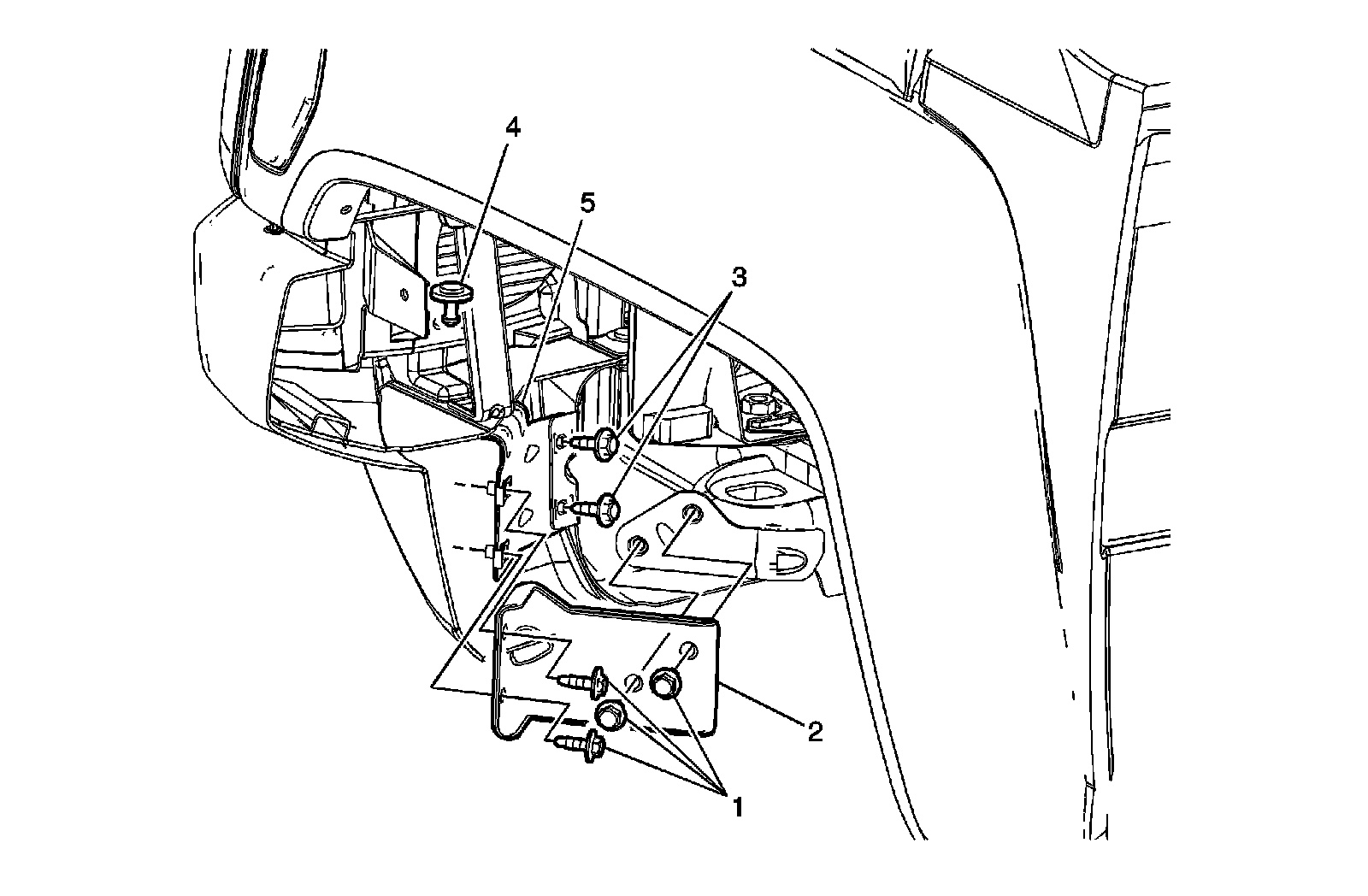 4
5
3
2
1