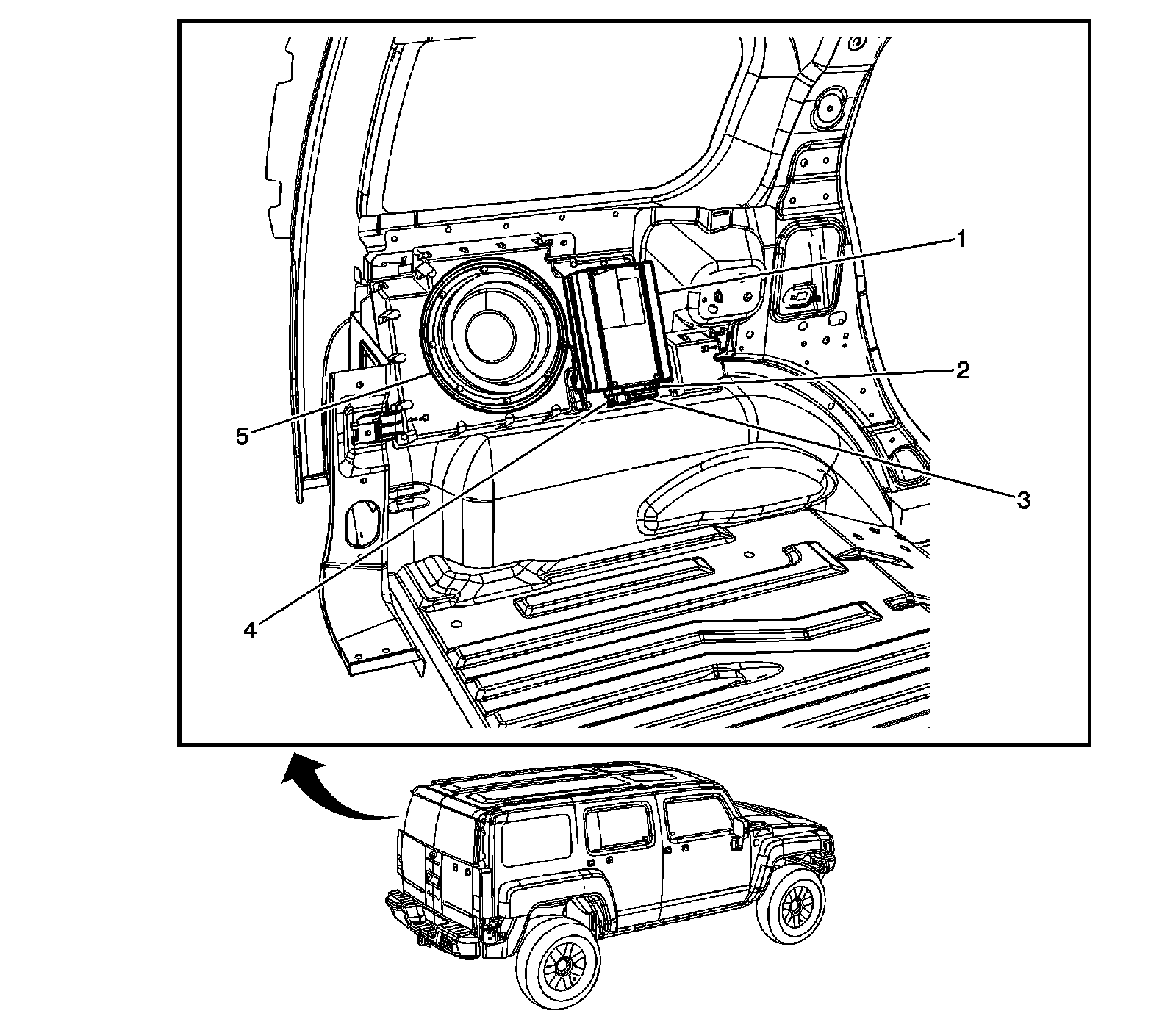 1
2
5
3
4