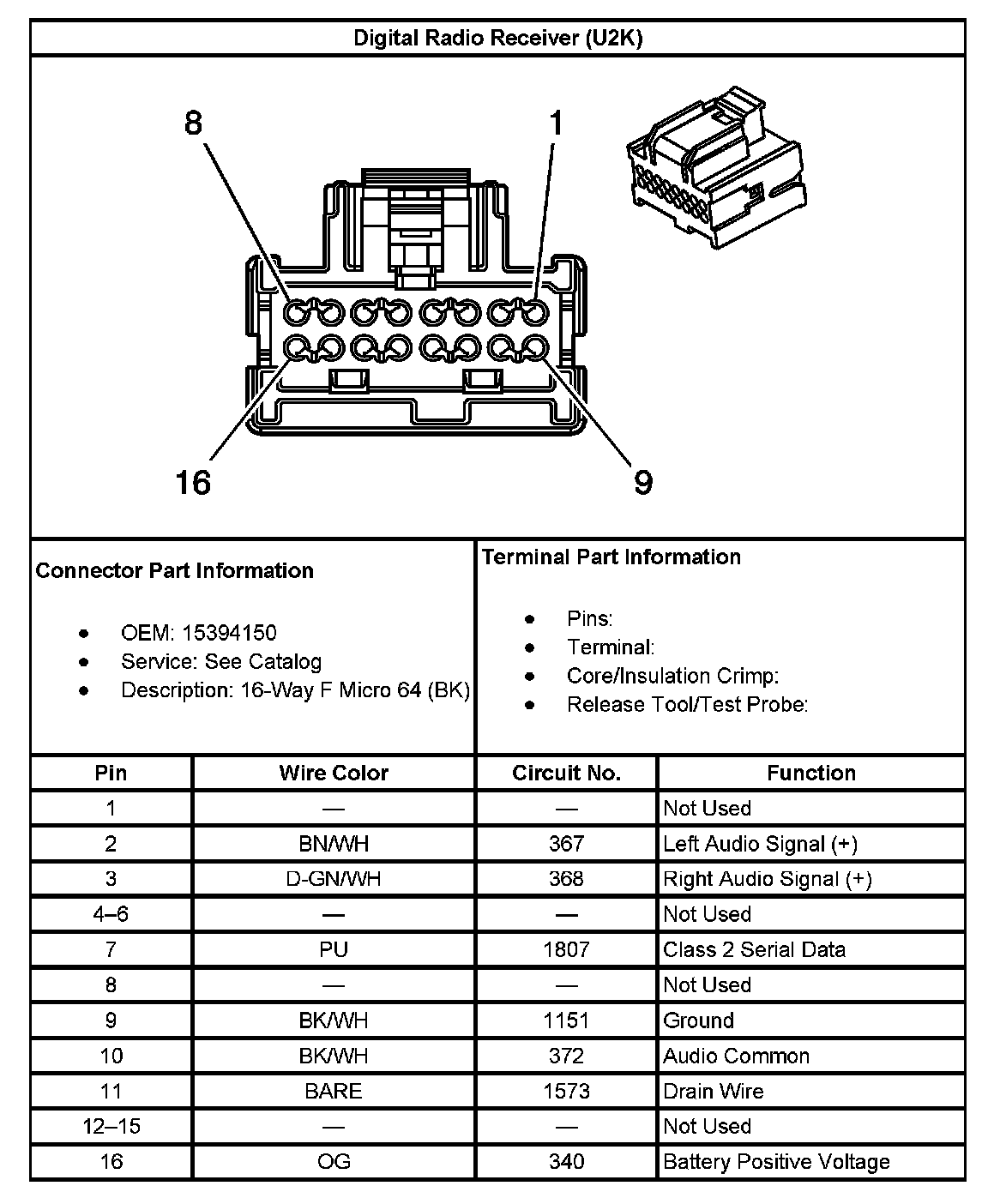 Digital Radio Receiver (U2K)

8
1
16
9

Connector Part Information

- OEM: 15394150
- Service: See Catalog
- Description: 16-Way F Micro 64 (BK)

Terminal Part Information

- Pins:
- Terminal:
- Core/Insulation Crimp:
- Release Tool/Test Probe:

| Pin | Wire Color | Circuit No. | Function |
|---|---|---|---|
| 1 | — | — | Not Used |
| 2 | BN/WH | 367 | Left Audio Signal (+) |
| 3 | D-GN/WH | 368 | Right Audio Signal (+) |
| 4–6 | — | — | Not Used |
| 7 | PU | 1807 | Class 2 Serial Data |
| 8 | — | — | Not Used |
| 9 | BK/WH | 1151 | Ground |
| 10 | BK/WH | 372 | Audio Common |
| 11 | BARE | 1573 | Drain Wire |
| 12–15 | — | — | Not Used |
| 16 | OG | 340 | Battery Positive Voltage |