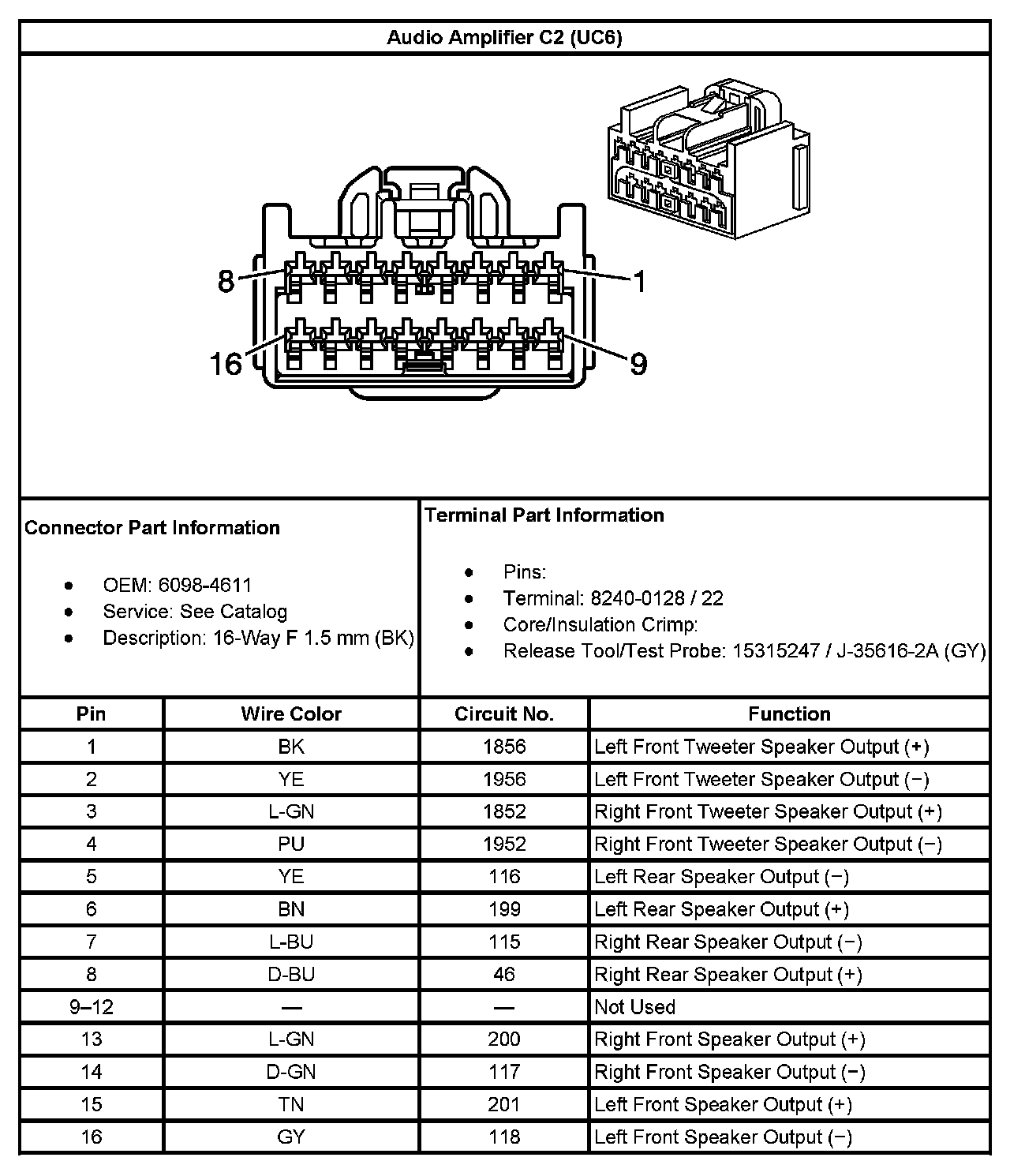 Audio Amplifier C2 (UC6)

8

1

16

9

Connector Part Information

- OEM: 6098-4611
- Service: See Catalog
- Description: 16-Way F 1.5 mm (BK)

Terminal Part Information

- Pins:
- Terminal: 8240-0128 / 22
- Core/Insulation Crimp:
- Release Tool/Test Probe: 15315247 / J-35616-2A (GY)

| Pin | Wire Color | Circuit No. | Function |
|---|---|---|---|
| 1 | BK | 1856 | Left Front Tweeter Speaker Output (+) |
| 2 | YE | 1956 | Left Front Tweeter Speaker Output (−) |
| 3 | L-GN | 1852 | Right Front Tweeter Speaker Output (+) |
| 4 | PU | 1952 | Right Front Tweeter Speaker Output (−) |
| 5 | YE | 116 | Left Rear Speaker Output (−) |
| 6 | BN | 199 | Left Rear Speaker Output (+) |
| 7 | L-BU | 115 | Right Rear Speaker Output (−) |
| 8 | D-BU | 46 | Right Rear Speaker Output (+) |
| 9–12 | — | — | Not Used |
| 13 | L-GN | 200 | Right Front Speaker Output (+) |
| 14 | D-GN | 117 | Right Front Speaker Output (−) |
| 15 | TN | 201 | Left Front Speaker Output (+) |
| 16 | GY | 118 | Left Front Speaker Output (−) |