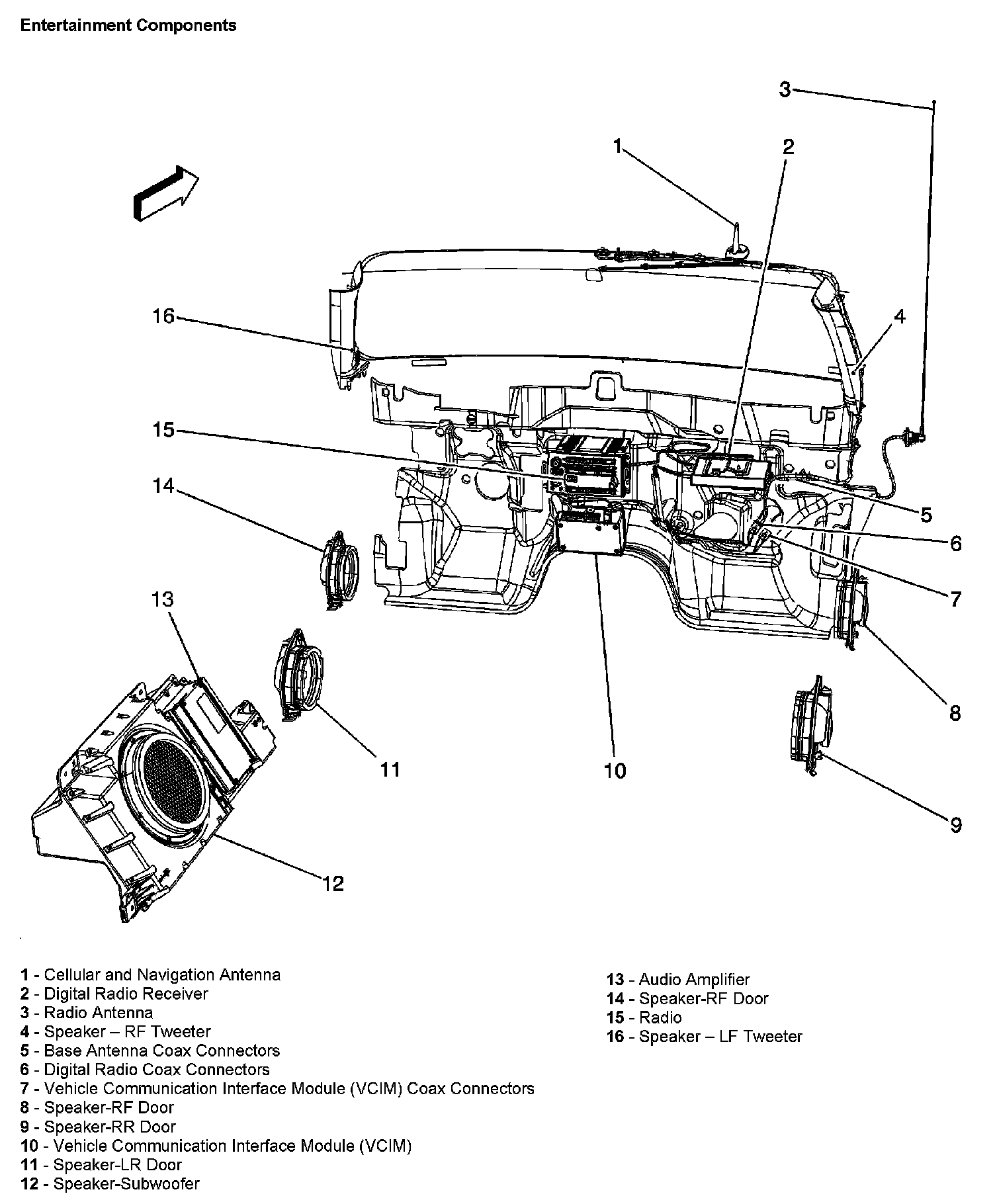 Entertainment Components

3

1

2

16

4

15

14

5

6

7

13

8

11

10

9

12

1 - Cellular and Navigation Antenna
2 - Digital Radio Receiver
3 - Radio Antenna
4 - Speaker – RF Tweeter
5 - Base Antenna Coax Connectors
6 - Digital Radio Coax Connectors
7 - Vehicle Communication Interface Module (VCIM) Coax Connectors
8 - Speaker-RF Door
9 - Speaker-RR Door
10 - Vehicle Communication Interface Module (VCIM)
11 - Speaker-LR Door
12 - Speaker-Subwoofer

13 - Audio Amplifier
14 - Speaker-RF Door
15 - Radio
16 - Speaker – LF Tweeter