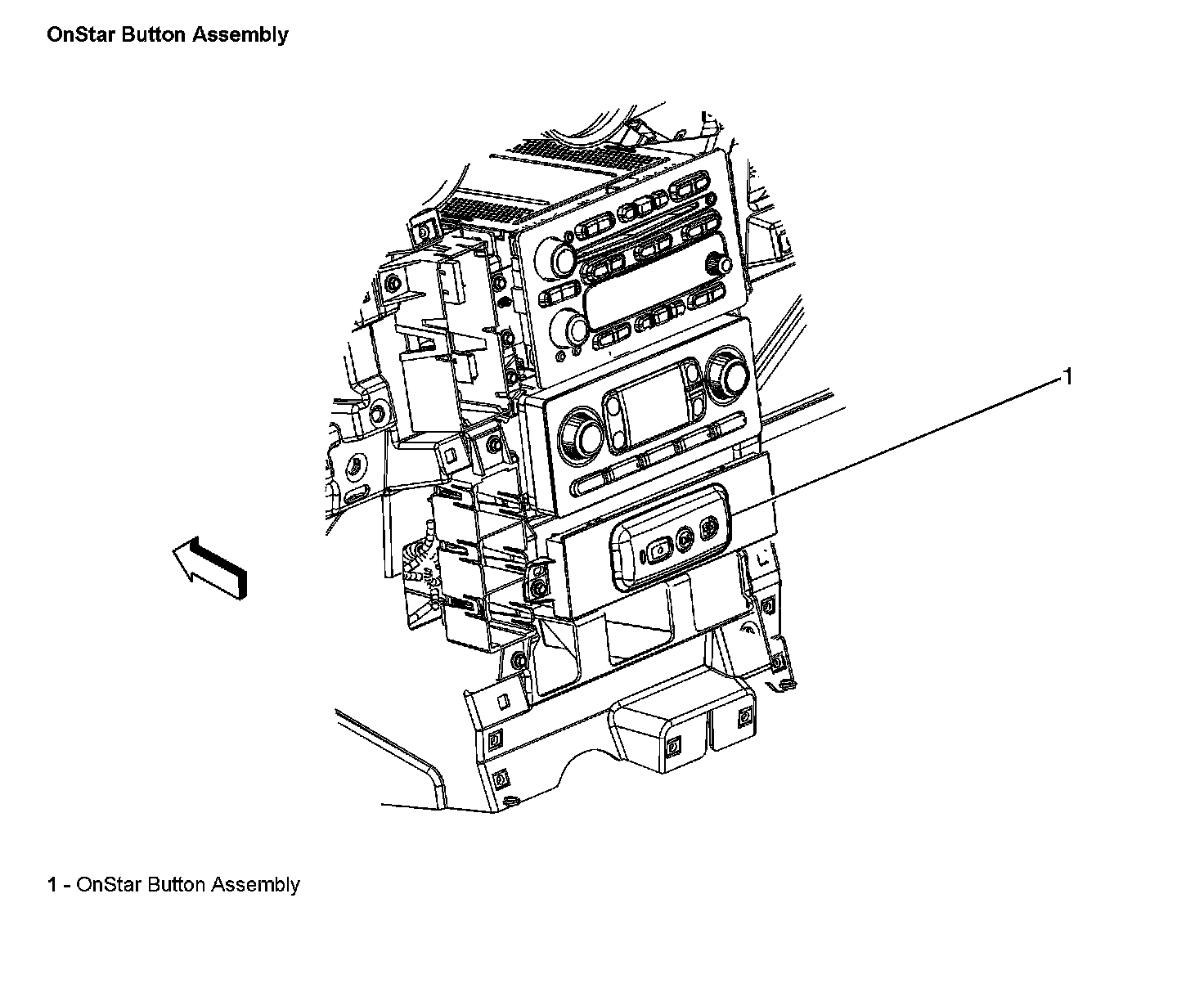 OnStar Button Assembly

1

1 - OnStar Button Assembly