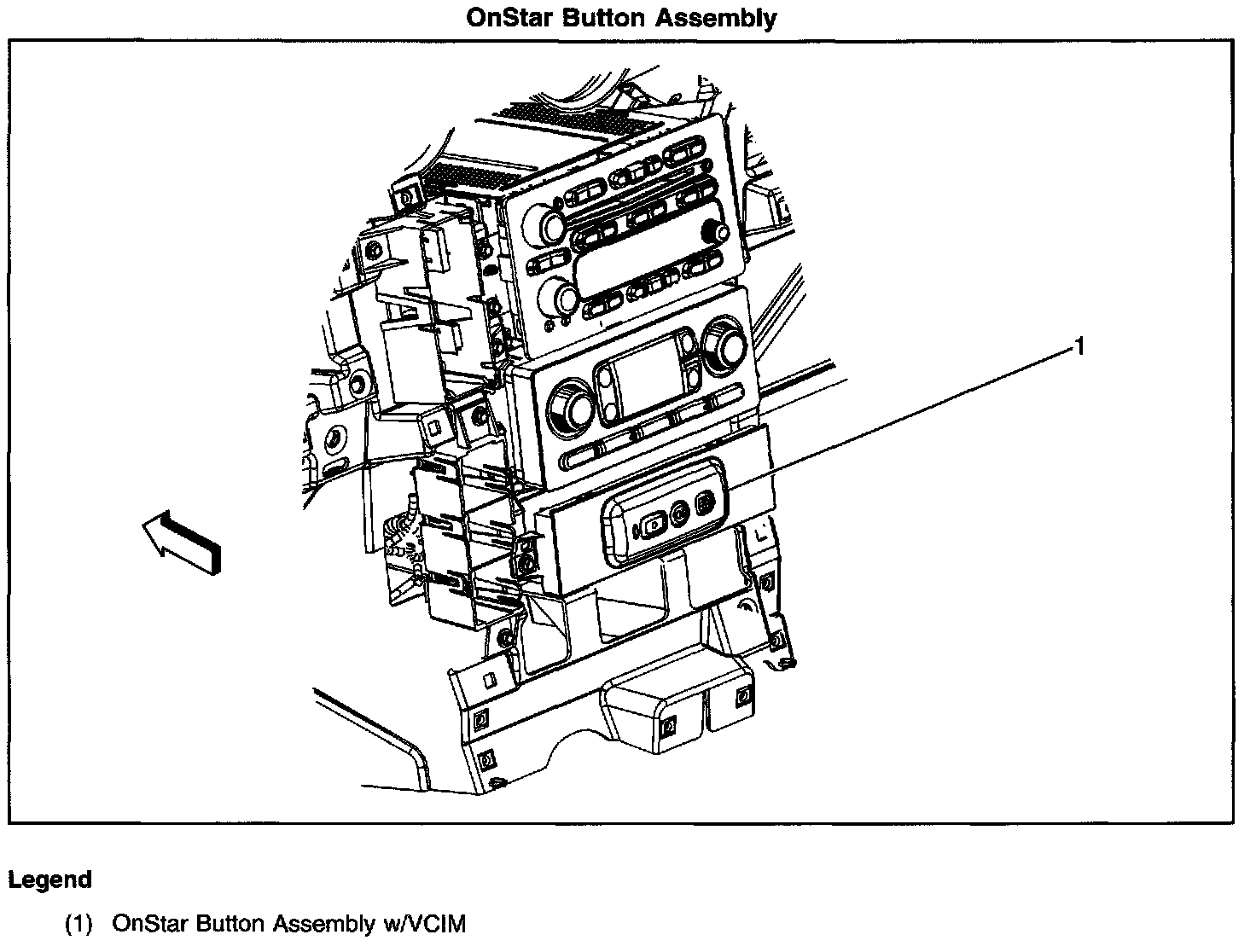 OnStar Button Assembly

1

Legend

(1) OnStar Button Assembly w/VCIM