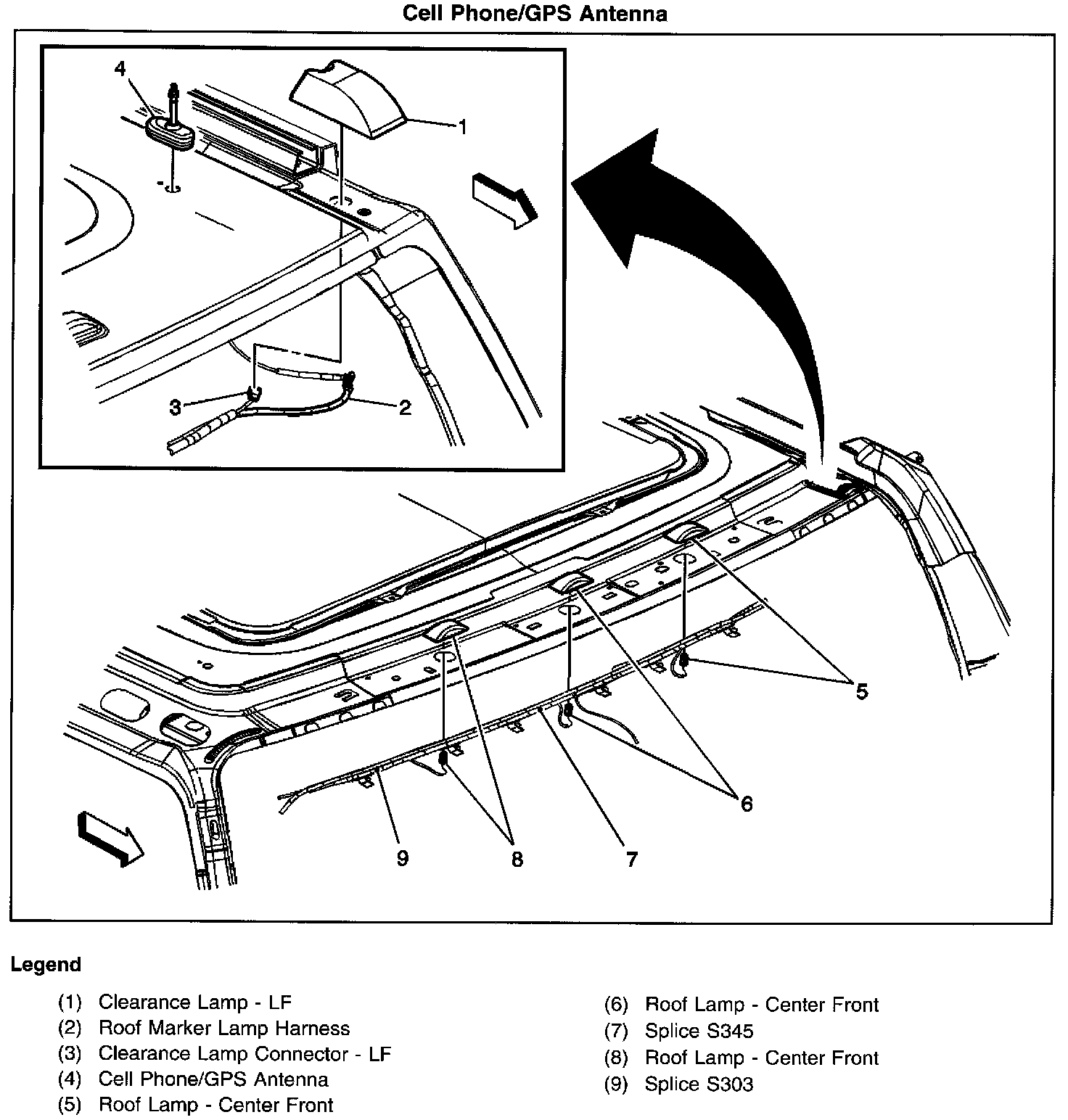 Cell Phone/GPS Antenna

4
1
3
2
5
6
9
8
7

Legend

(1) Clearance Lamp - LF
(2) Roof Marker Lamp Harness
(3) Clearance Lamp Connector - LF
(4) Cell Phone/GPS Antenna
(5) Roof Lamp - Center Front

(6) Roof Lamp - Center Front
(7) Splice S345
(8) Roof Lamp - Center Front
(9) Splice S303