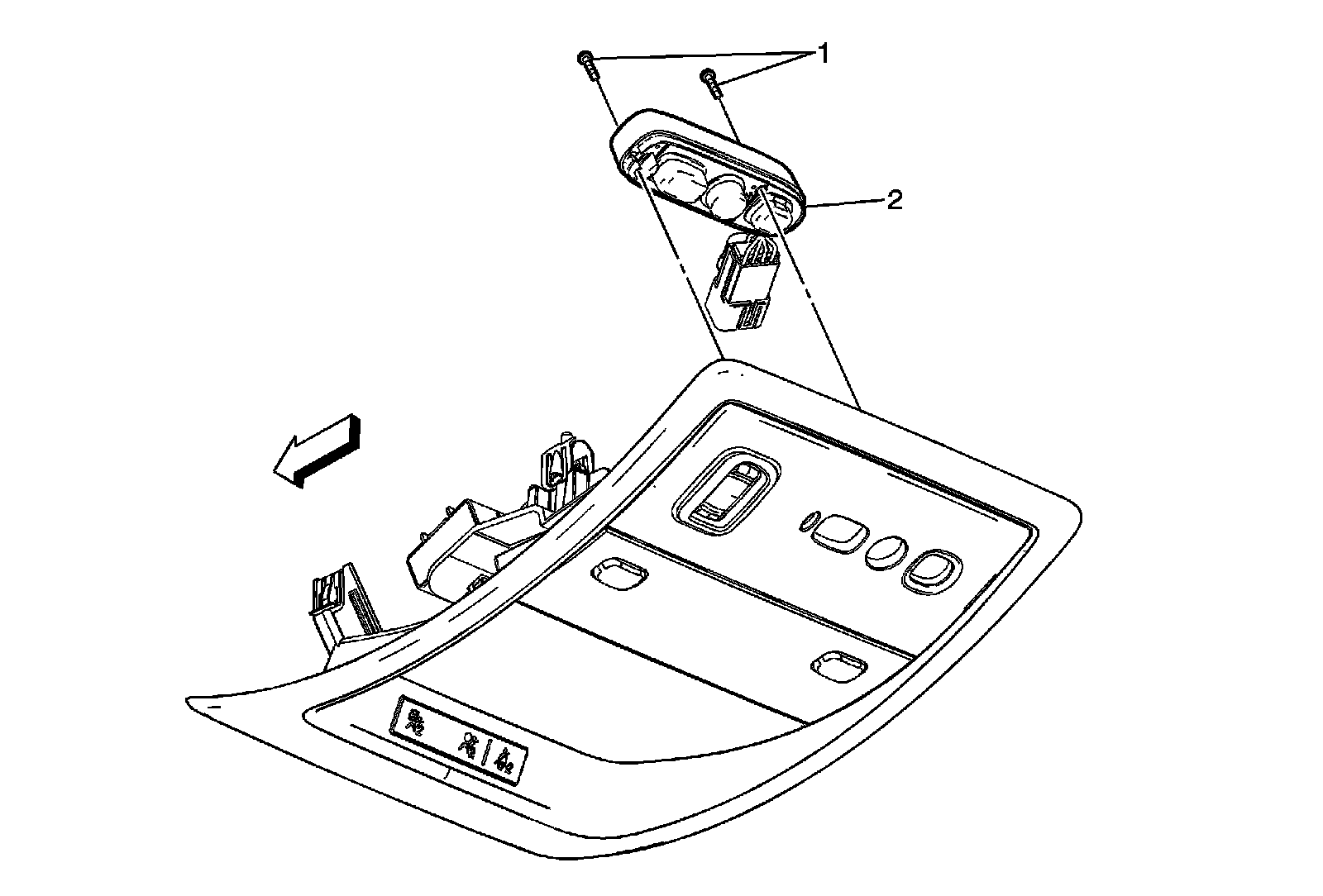 1

2