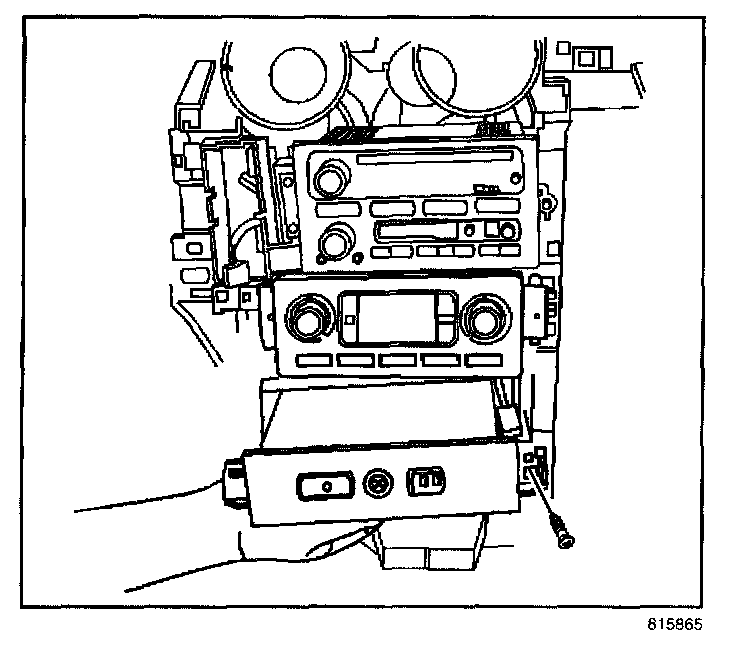 815865