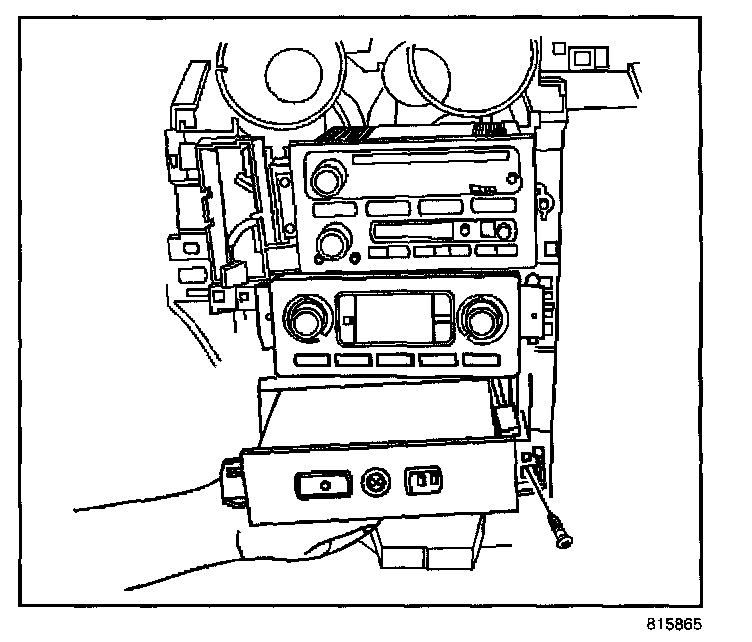 815865