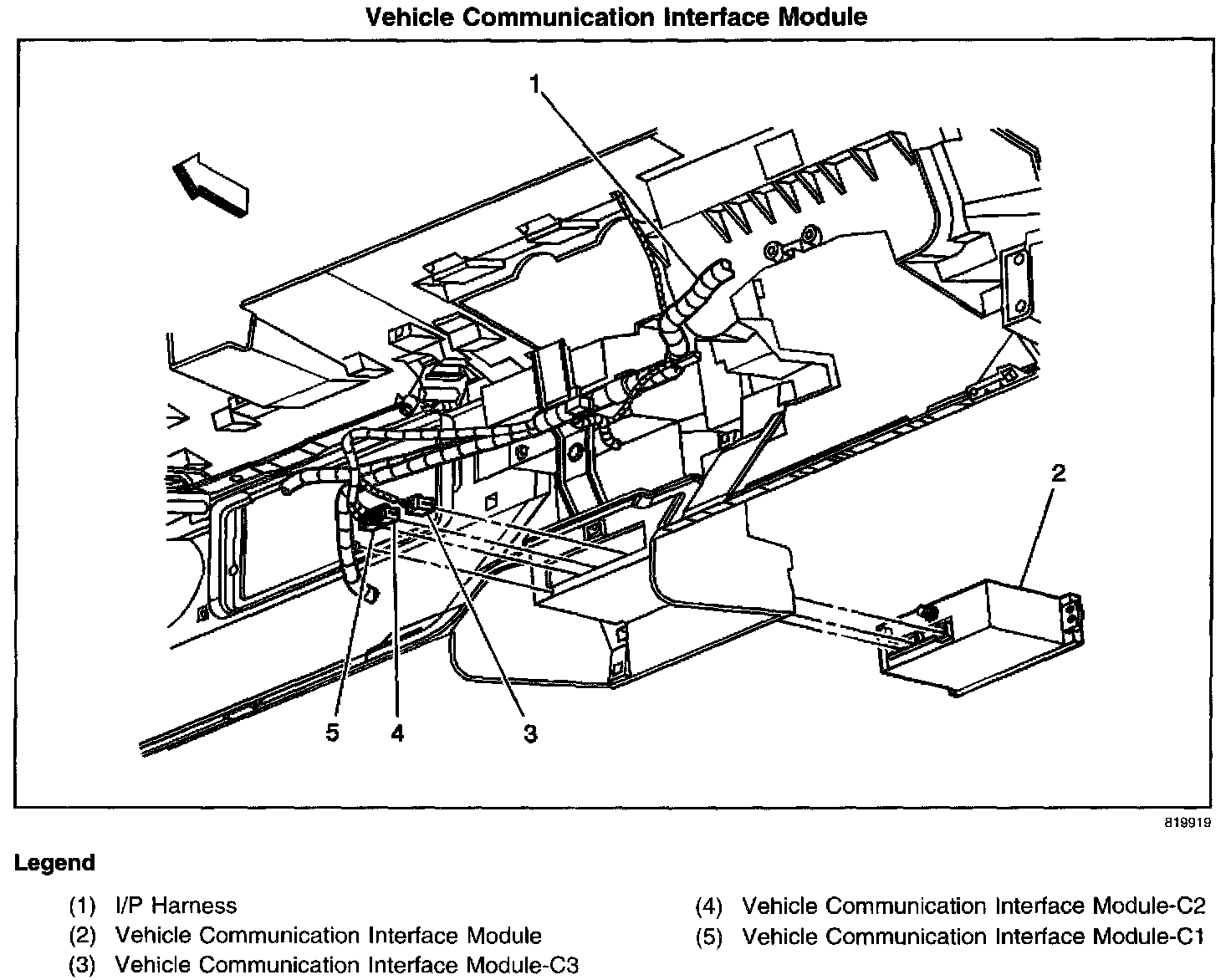 Vehicle Communication Interface Module

1

2

5

4

3

819919

Legend

(1) I/P Harness
(2) Vehicle Communication Interface Module
(3) Vehicle Communication Interface Module-C3

(4) Vehicle Communication Interface Module-C2
(5) Vehicle Communication Interface Module-C1