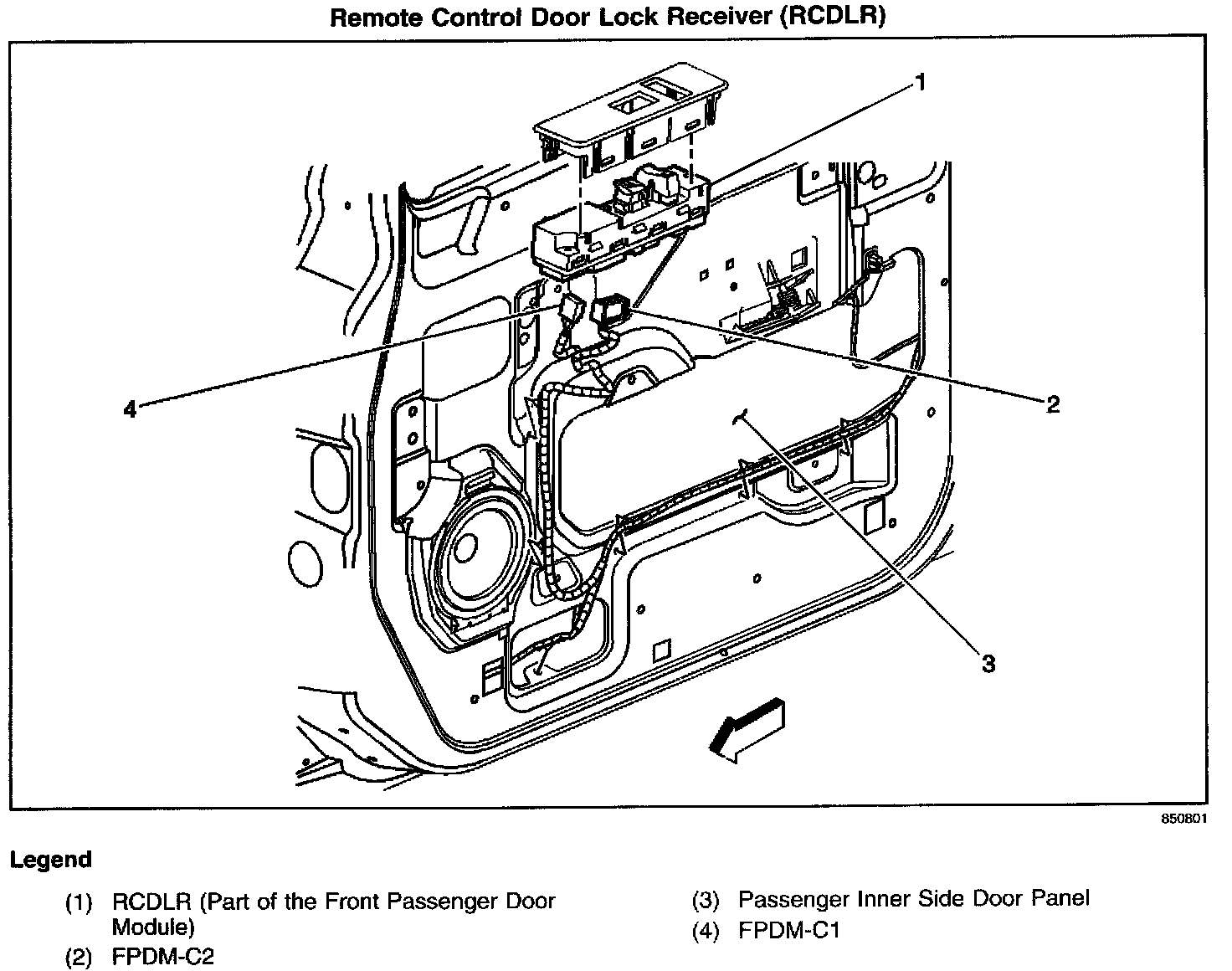 Remote Control Door Lock Receiver (RCDLR)

1

4

2

3

850801

Legend

(1) RCDLR (Part of the Front Passenger Door Module)

(2) FPDM-C2

(3) Passenger Inner Side Door Panel

(4) FPDM-C1