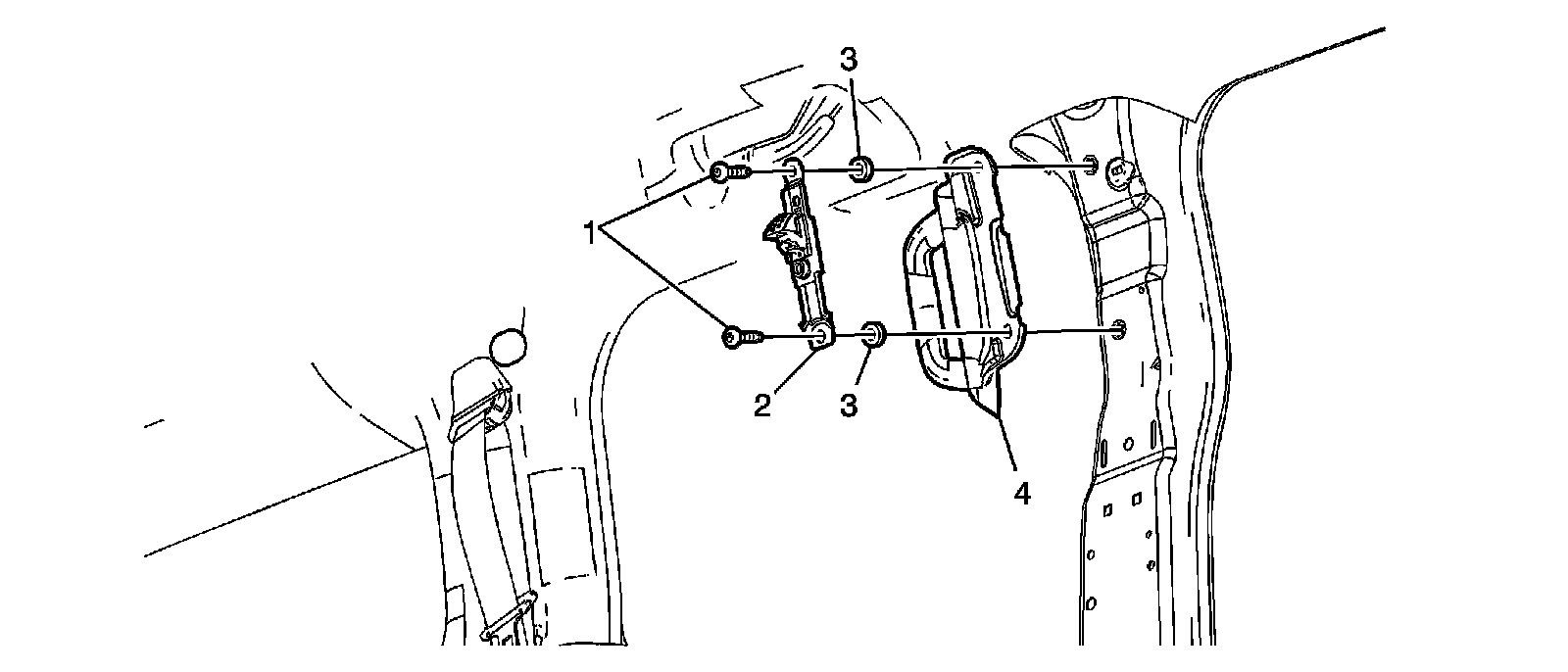 3
1
2
3
4