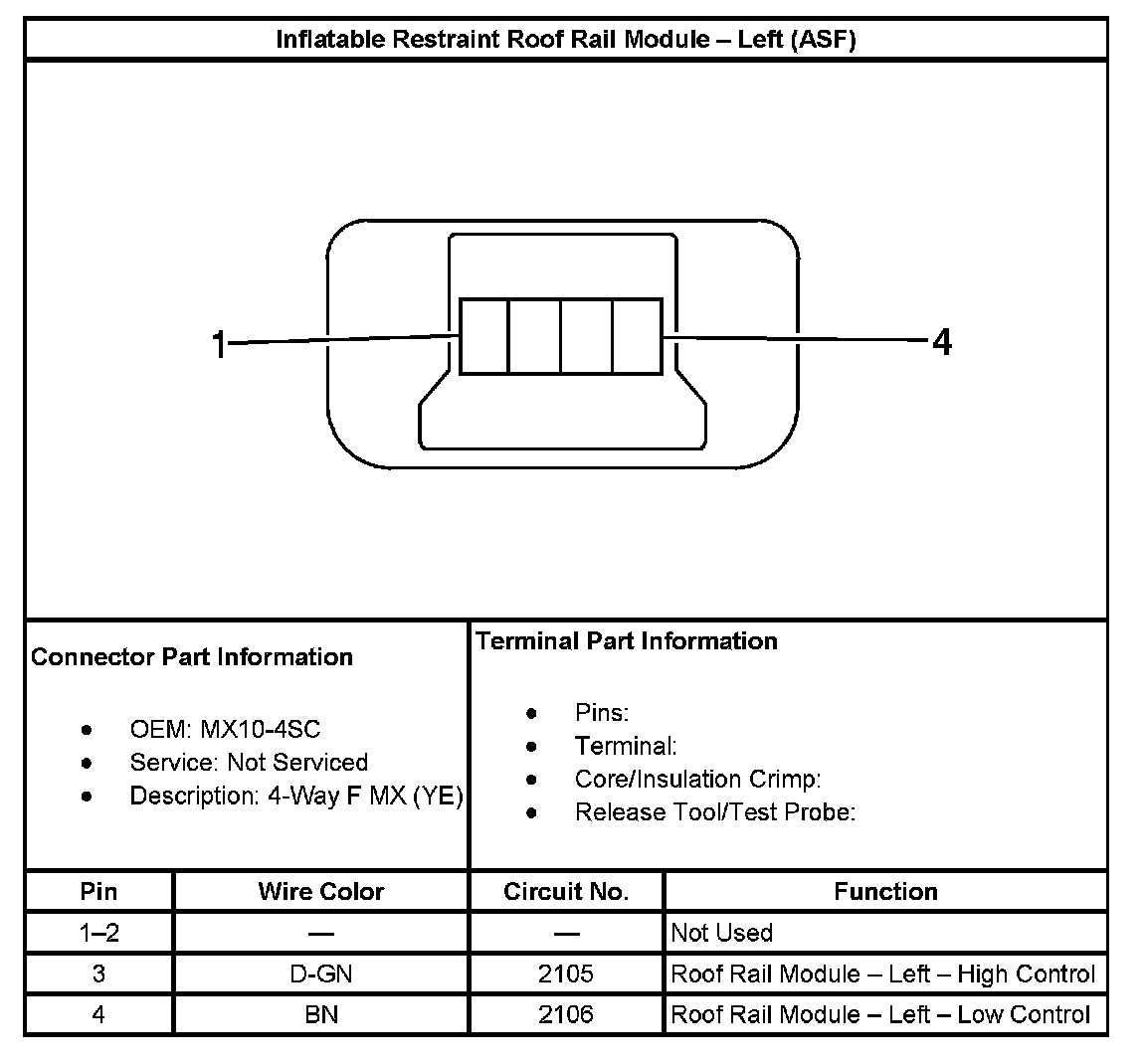 Inflatable Restraint Roof Rail Module – Left (ASF)

1

4

Connector Part Information

- OEM: MX10-4SC
- Service: Not Serviced
- Description: 4-Way F MX (YE)

Terminal Part Information

- Pins:
- Terminal:
- Core/Insulation Crimp:
- Release Tool/Test Probe:

| Pin | Wire Color | Circuit No. | Function |
|---|---|---|---|
| 1–2 | — | — | Not Used |
| 3 | D-GN | 2105 | Roof Rail Module – Left – High Control |
| 4 | BN | 2106 | Roof Rail Module – Left – Low Control |