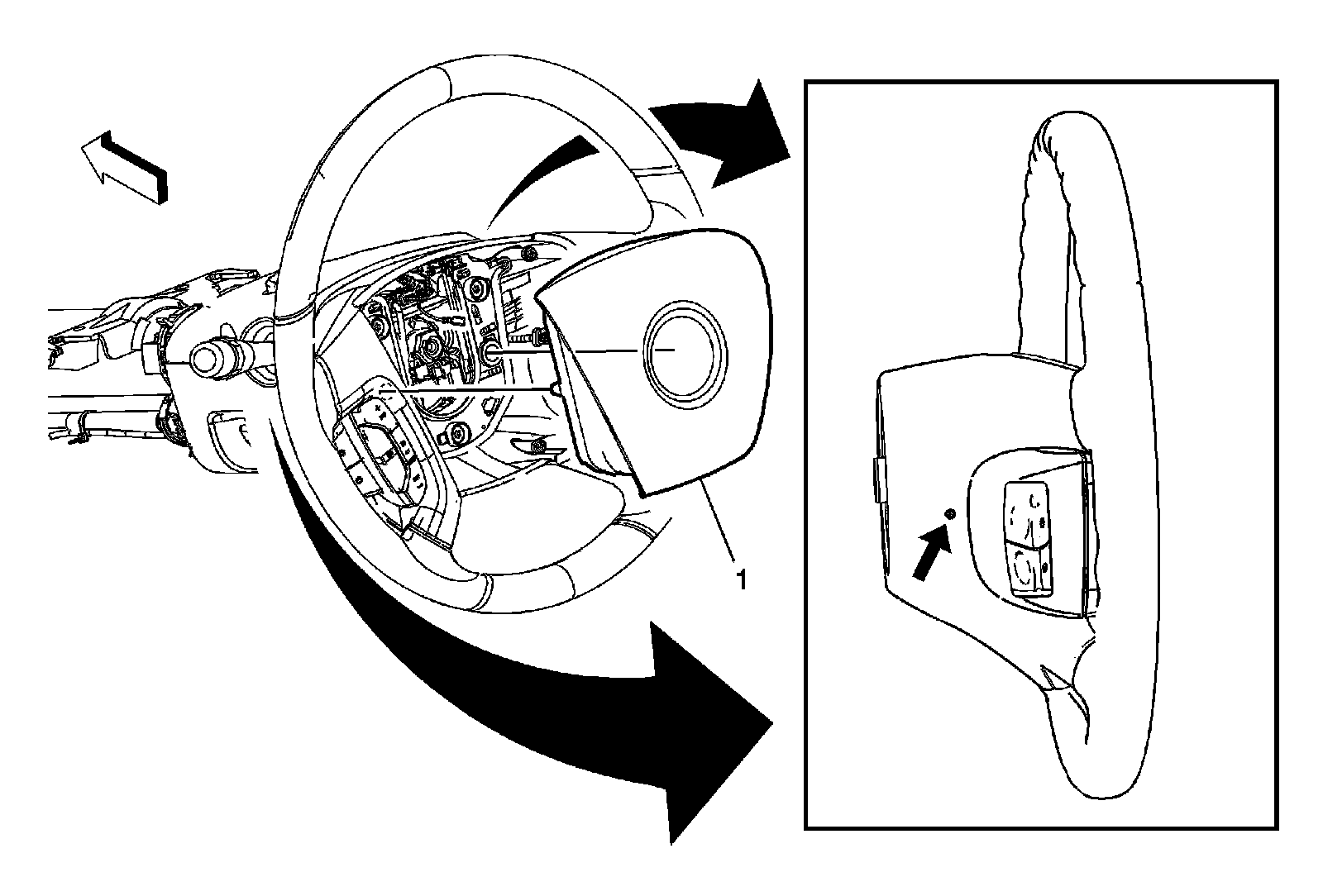 1