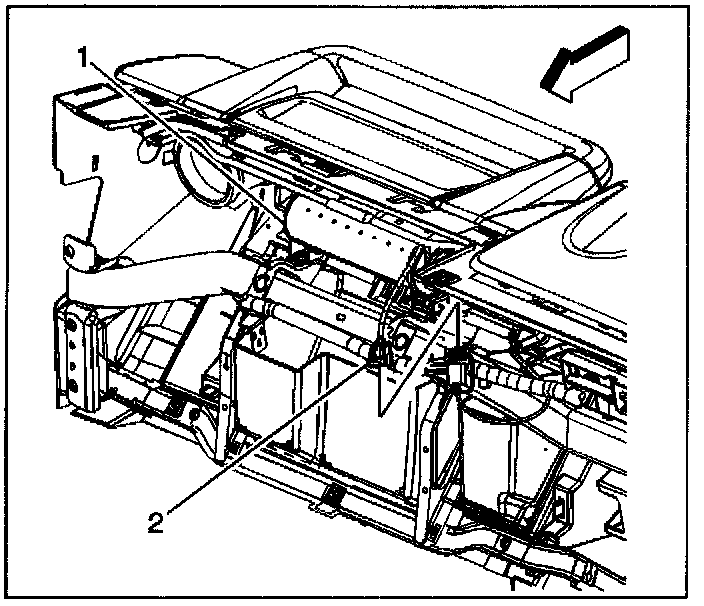 1

2