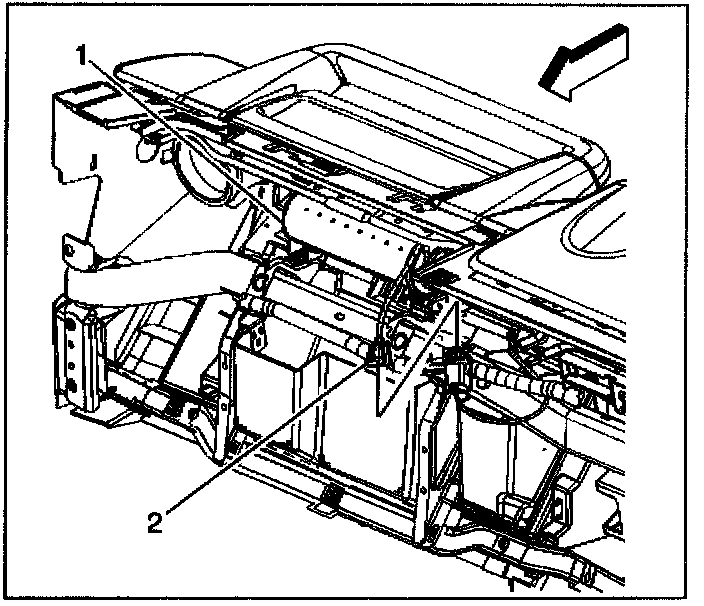 1

2