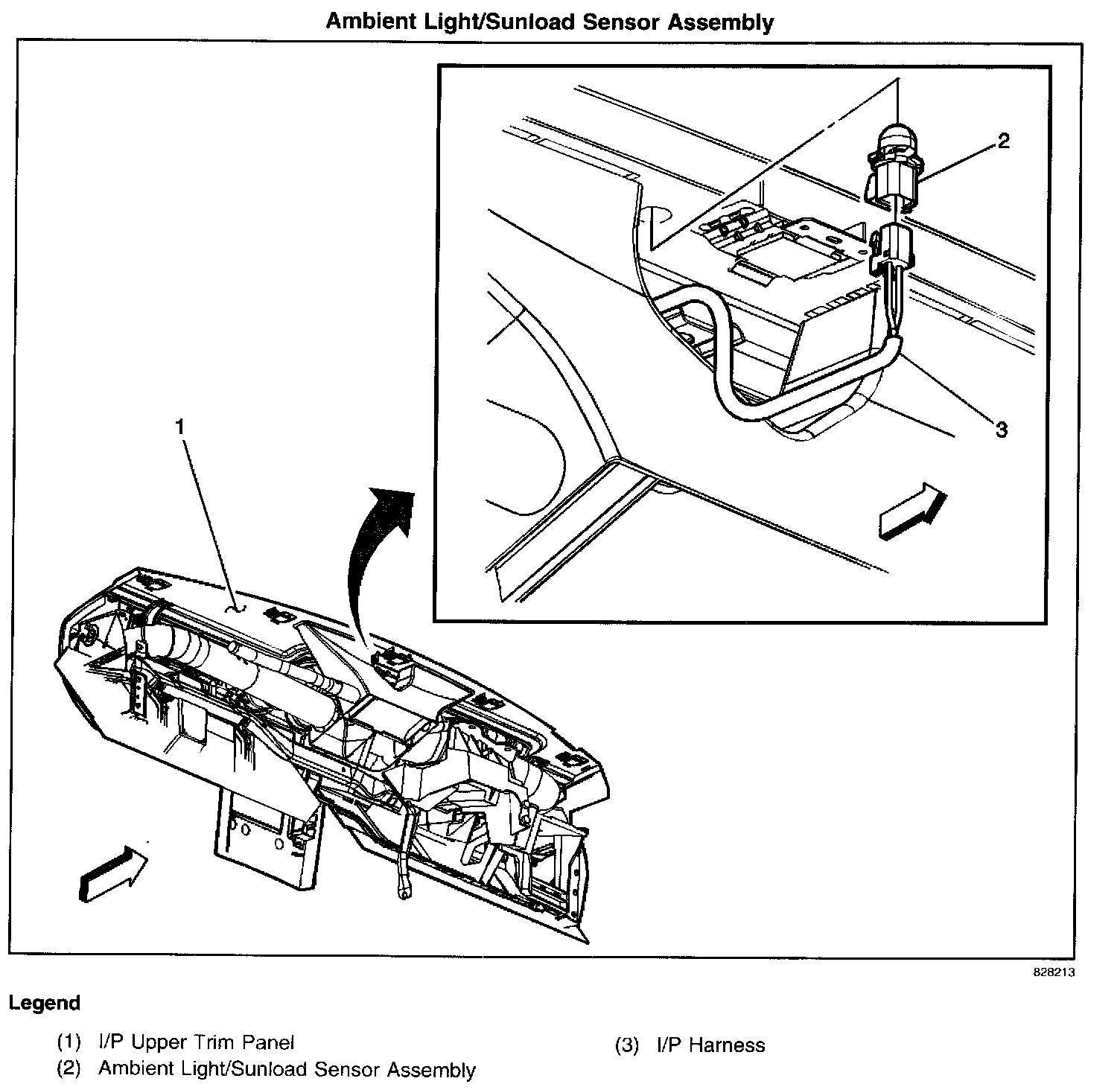 Ambient Light/Sunload Sensor Assembly

2

3

1

828213

Legend

(1) I/P Upper Trim Panel
(2) Ambient Light/Sunload Sensor Assembly

(3) I/P Harness