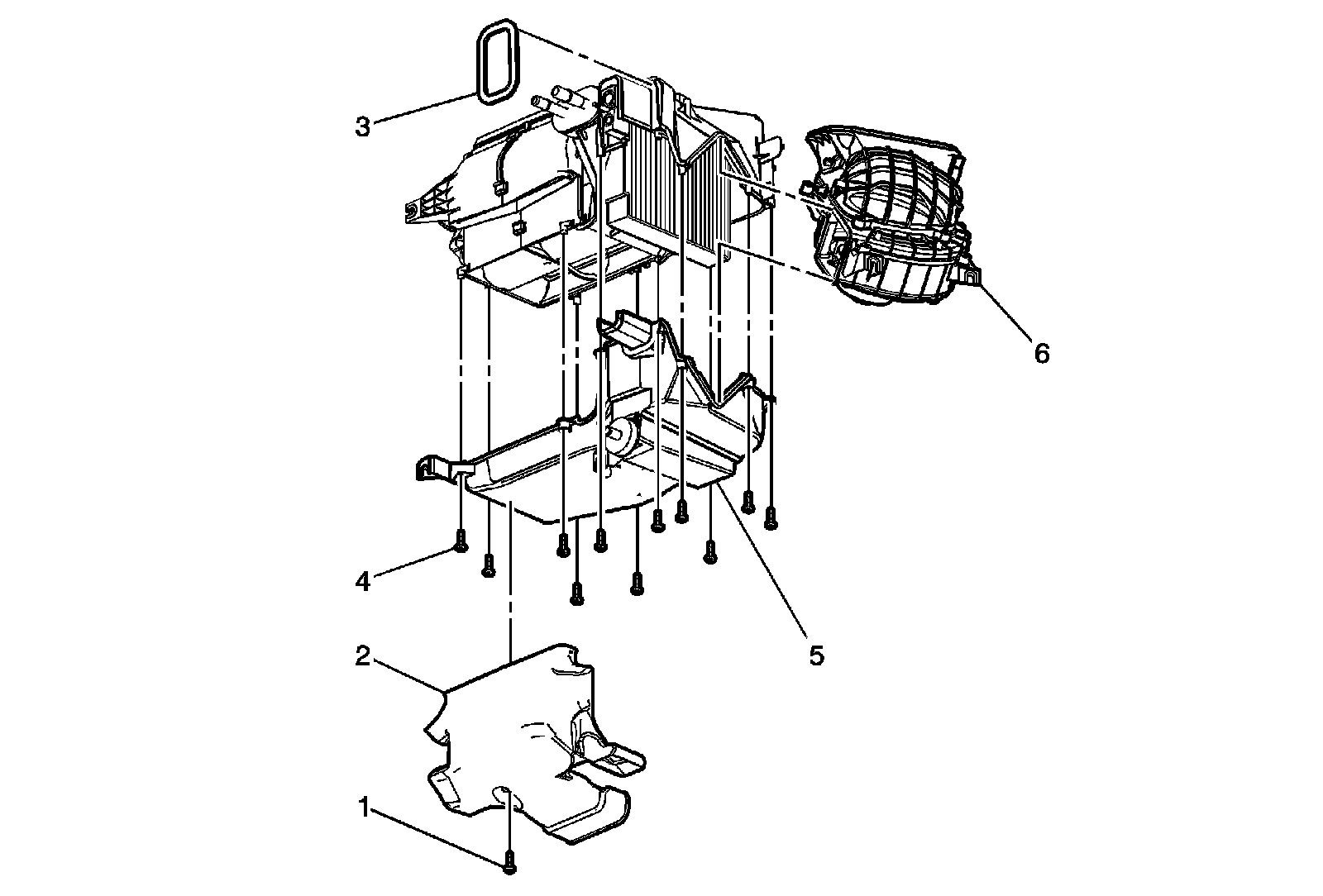 3
6
4
5
2
1