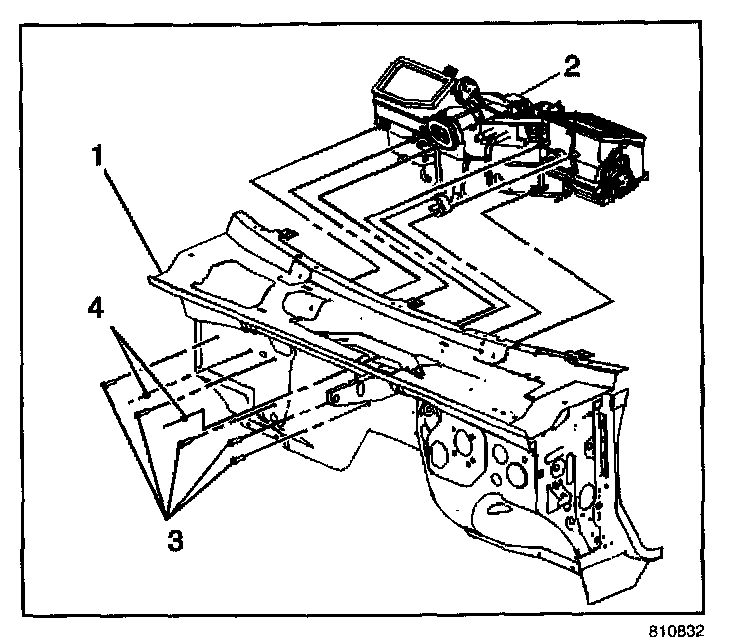 2
1
4
3
810832