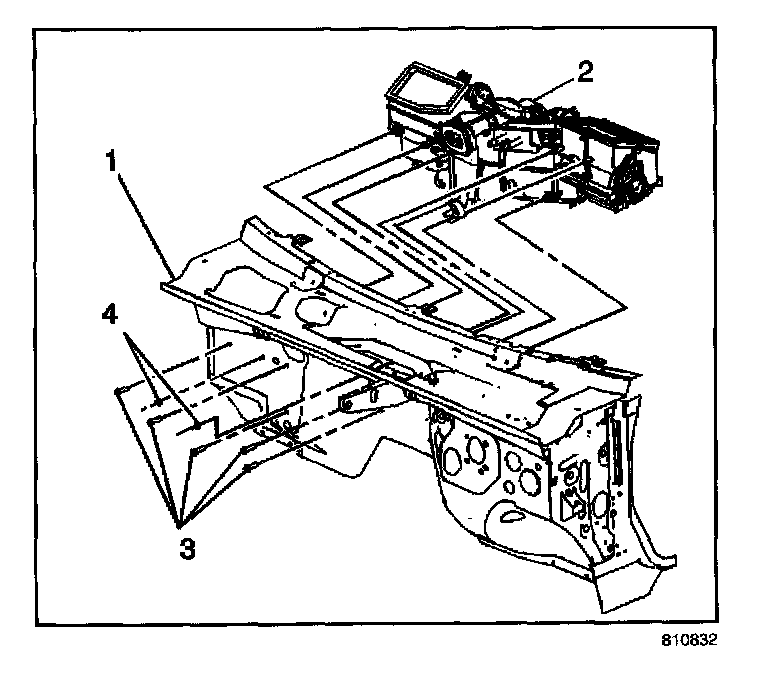 2
1
4
3
810832