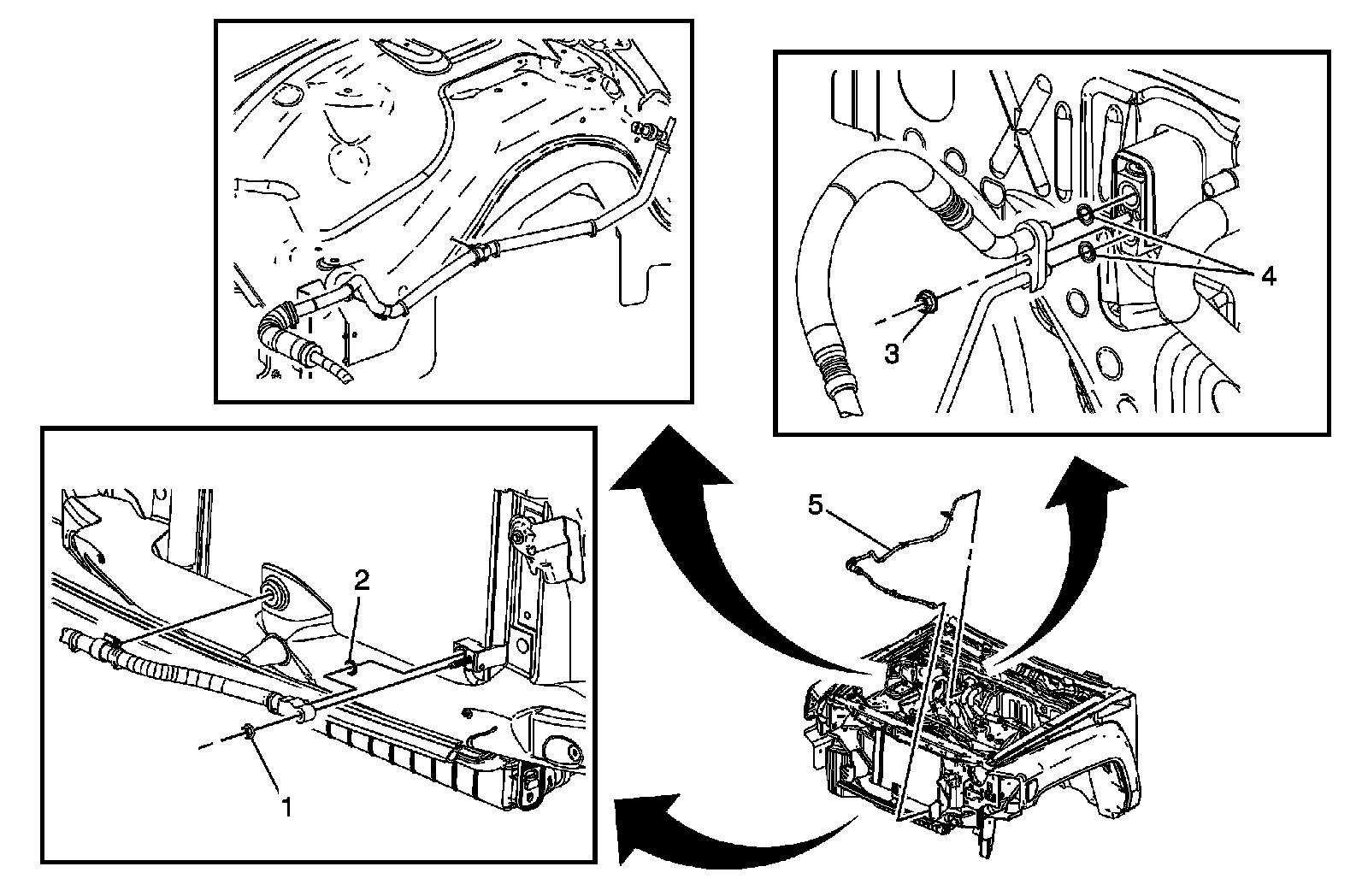 4
3
5
2
1