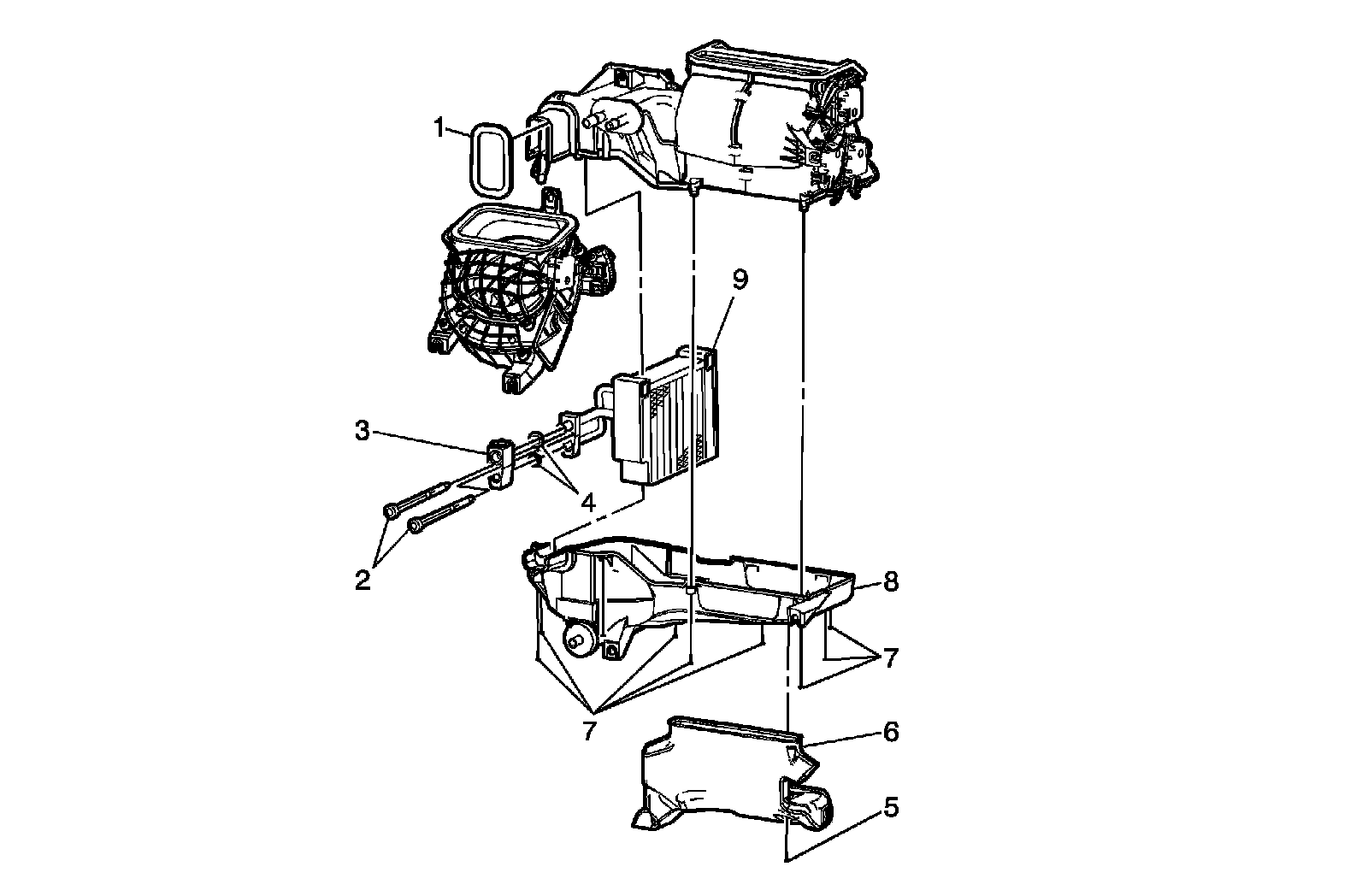 1
9
3
4
2
8
7
7
6
5