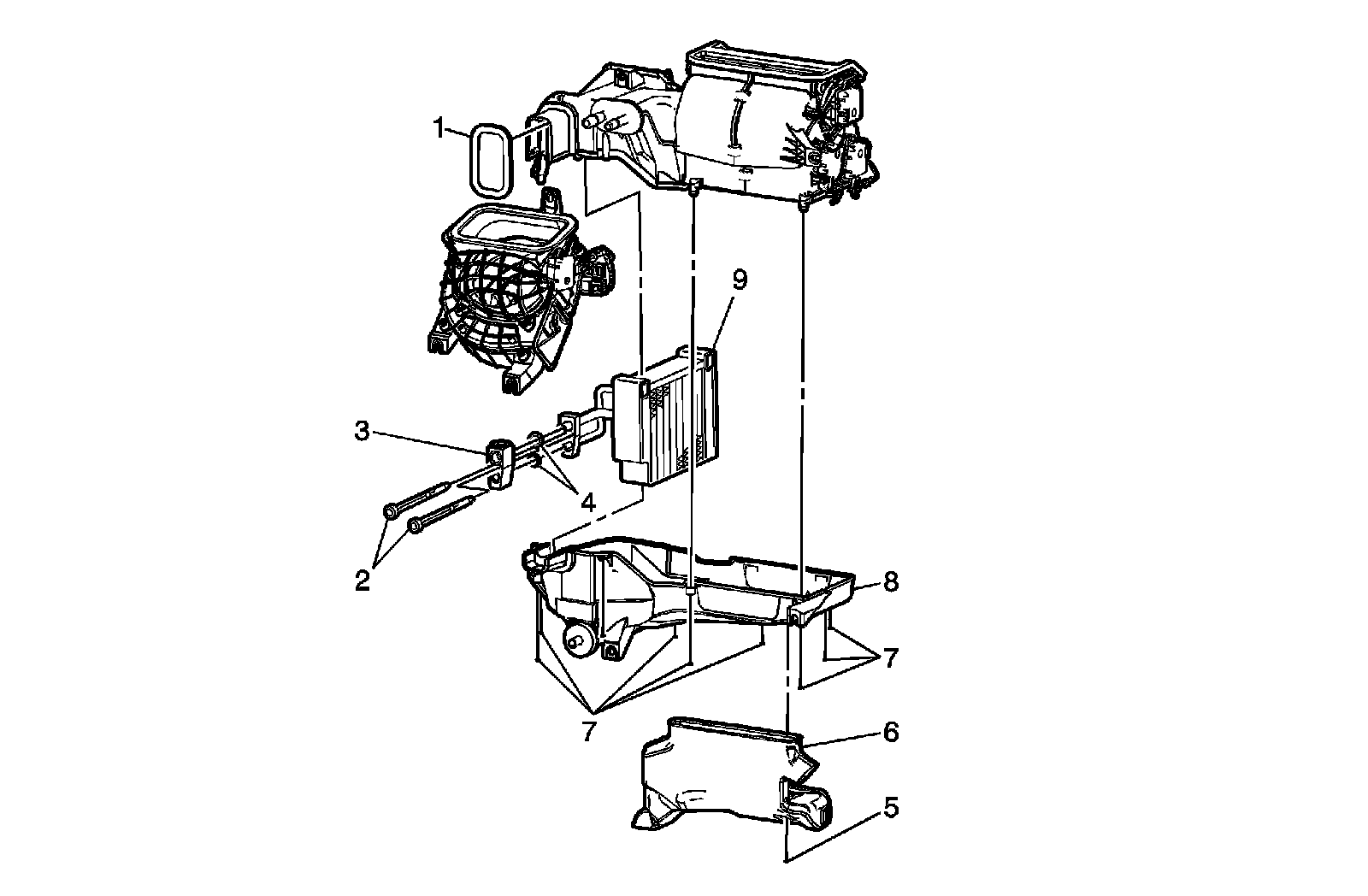 1
9
3
4
2
8
7
7
6
5