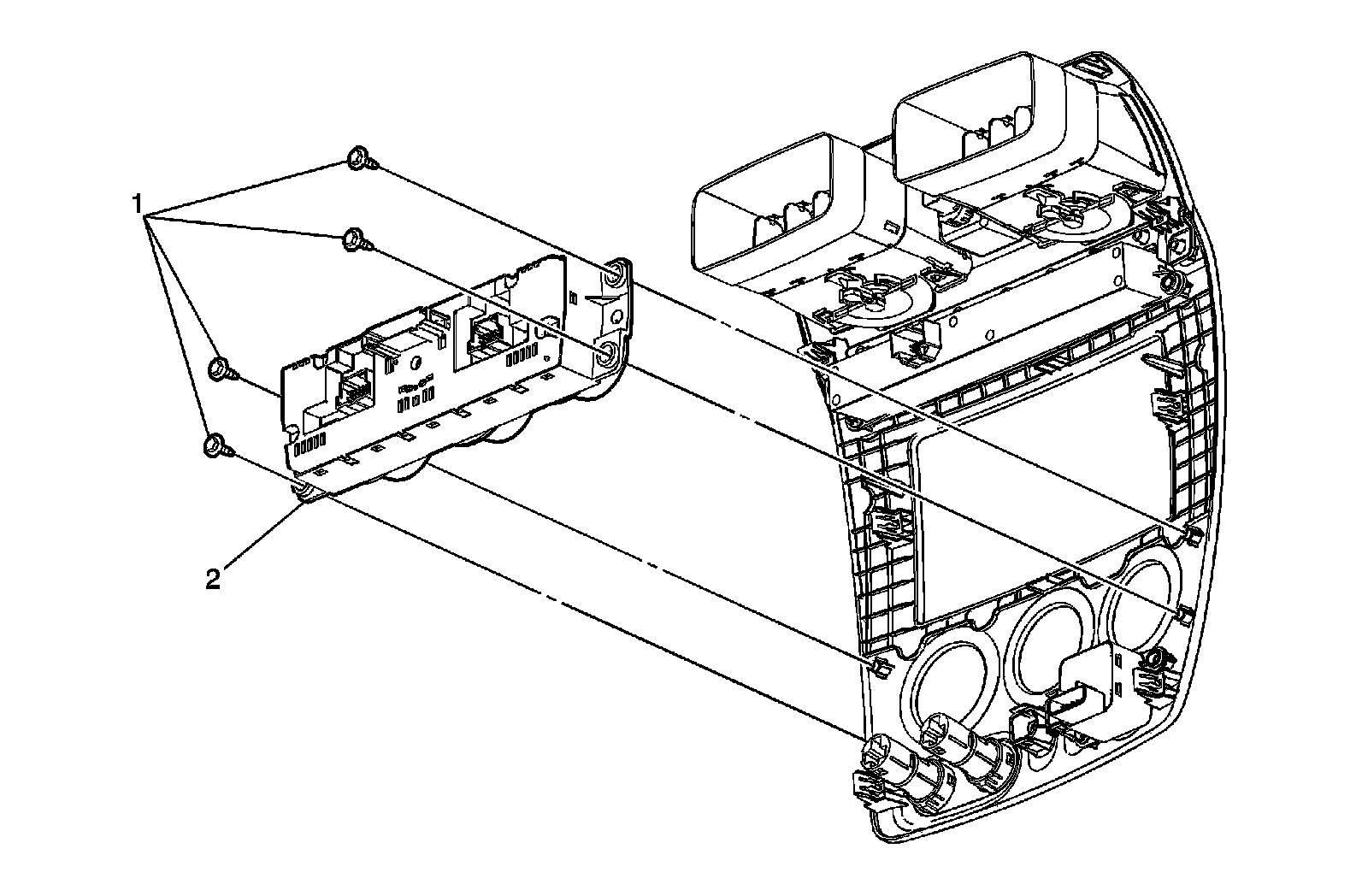 1
2