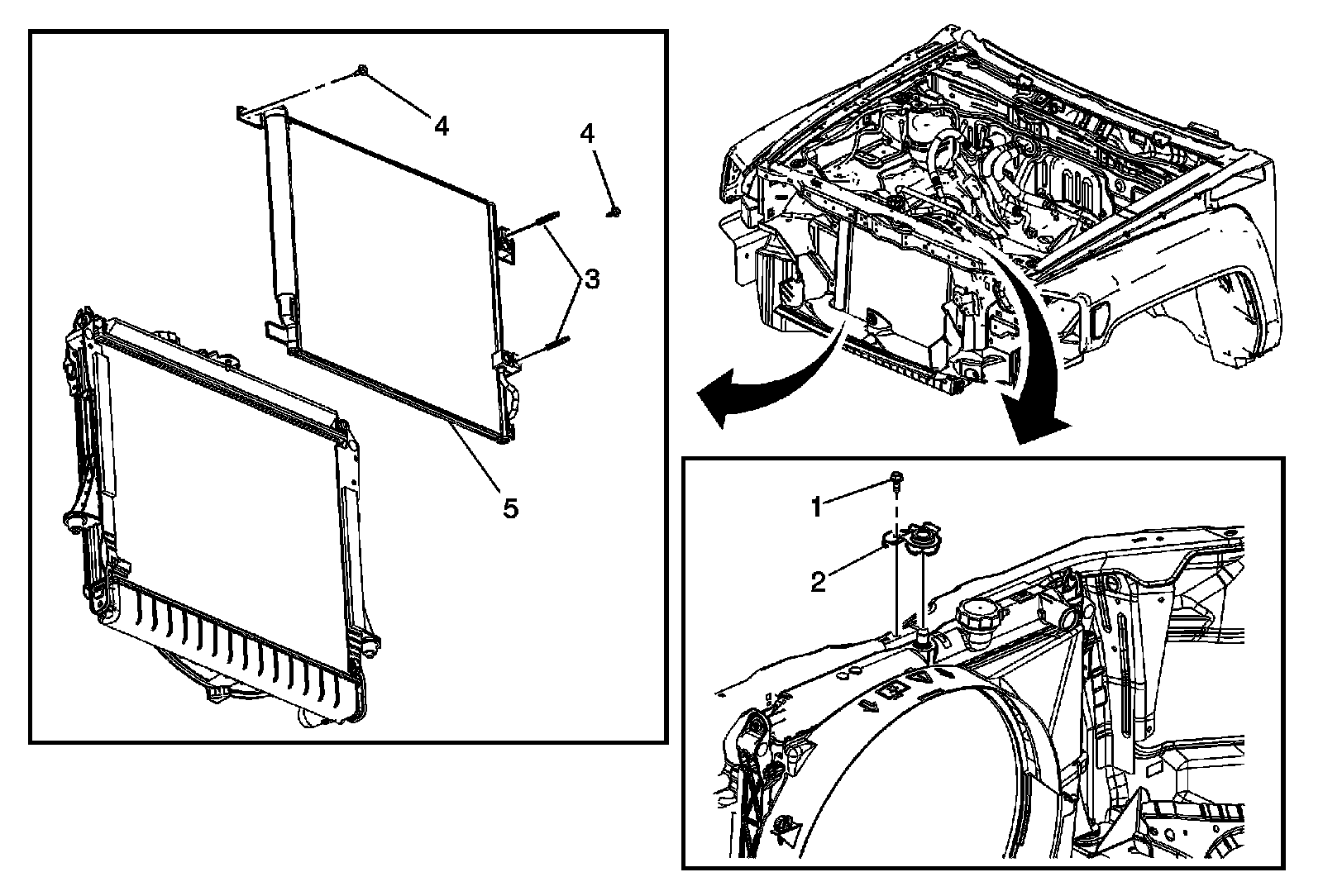 4
4
3
5
1
2