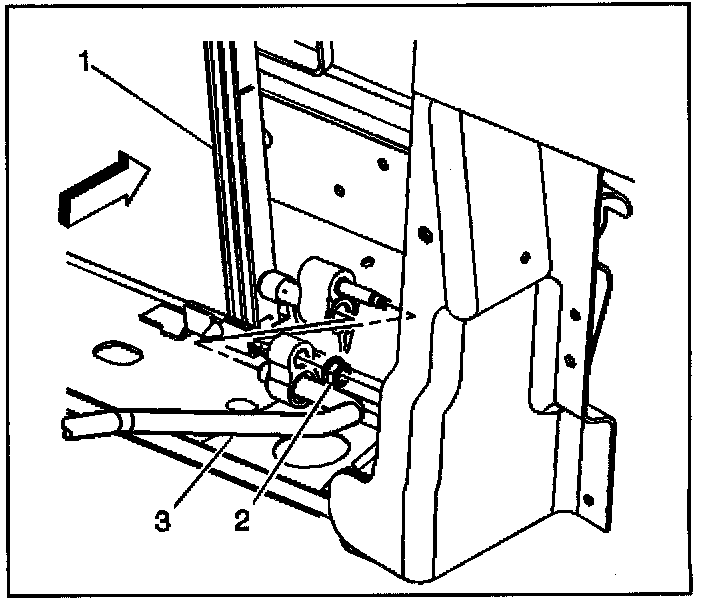 1
3
2