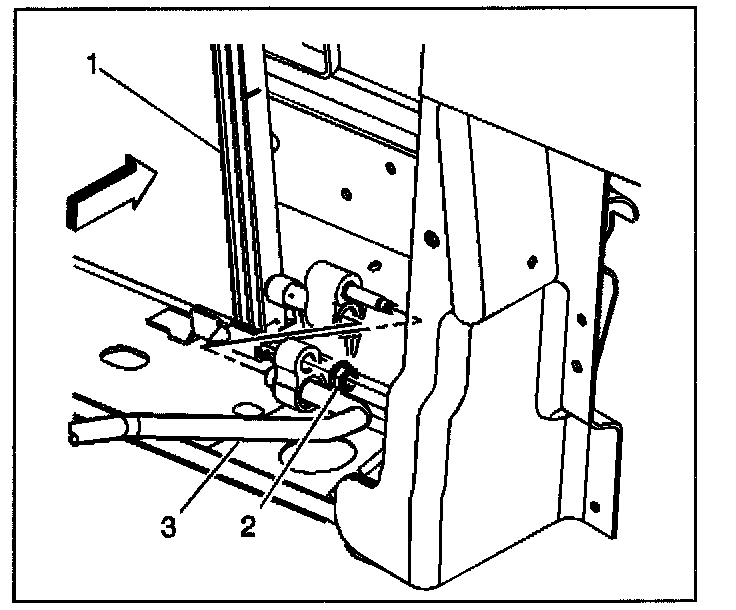 1
3
2