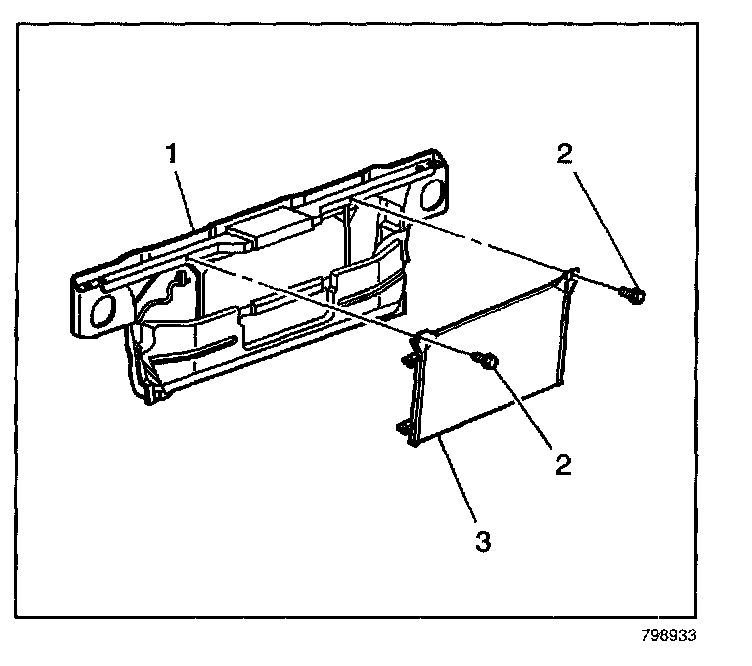 1
2
2
3
798933