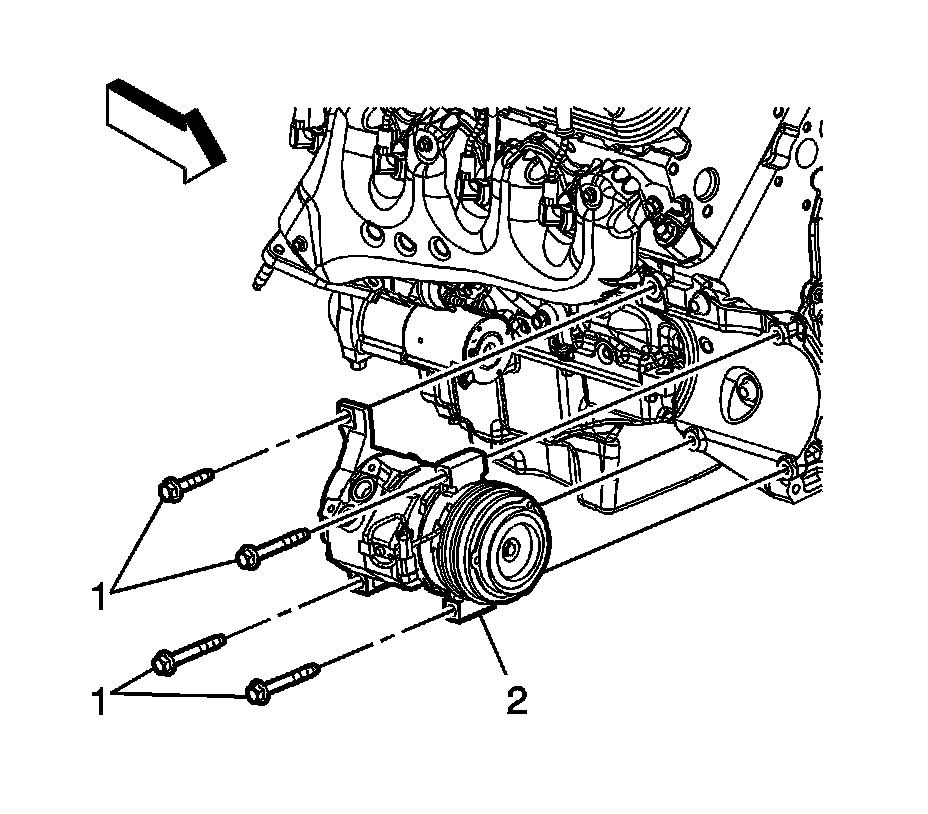 1
1
2