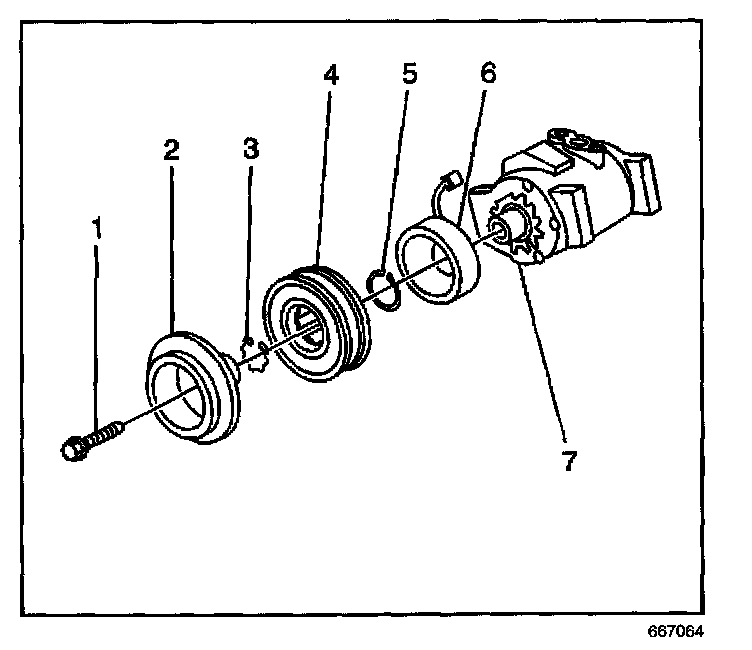 1
2
3
4
5
6
7
667064