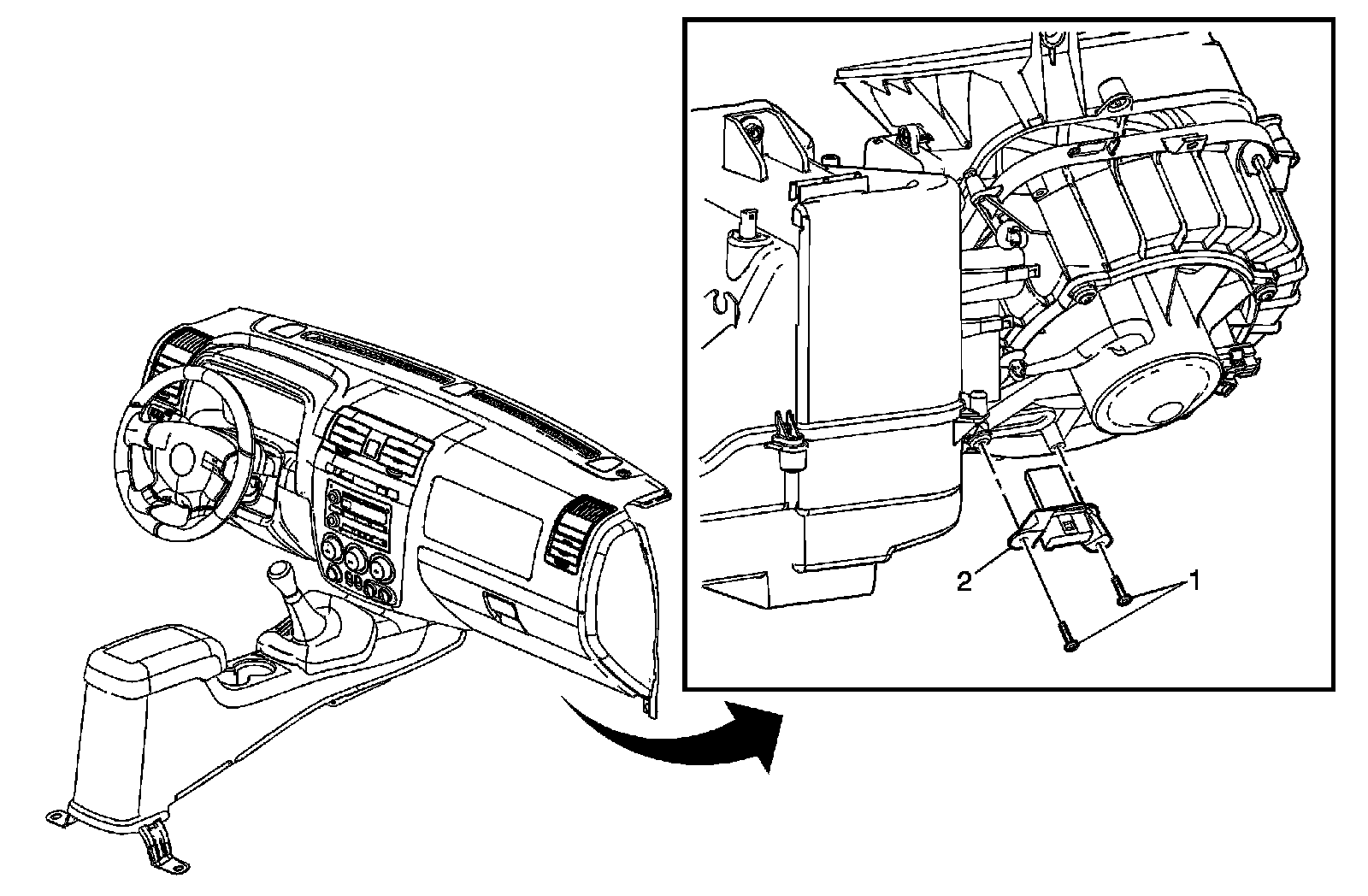 2
1