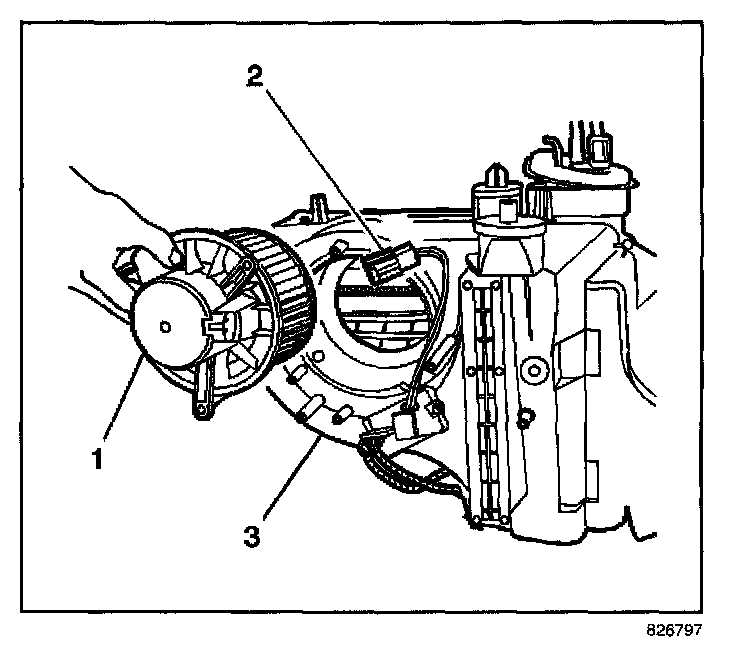 2

1

3

826797