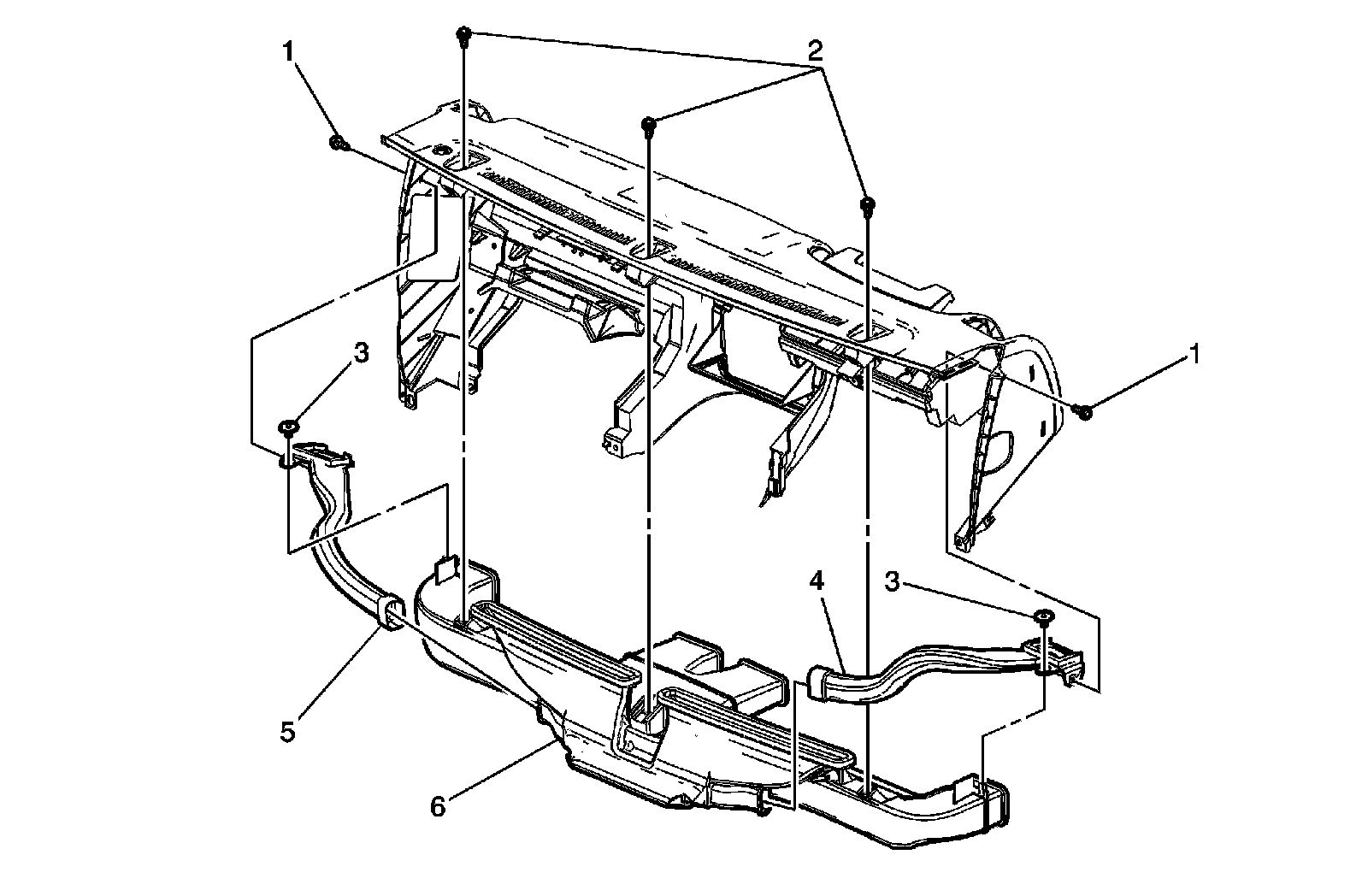 1
2
3
1
4
3
5
6