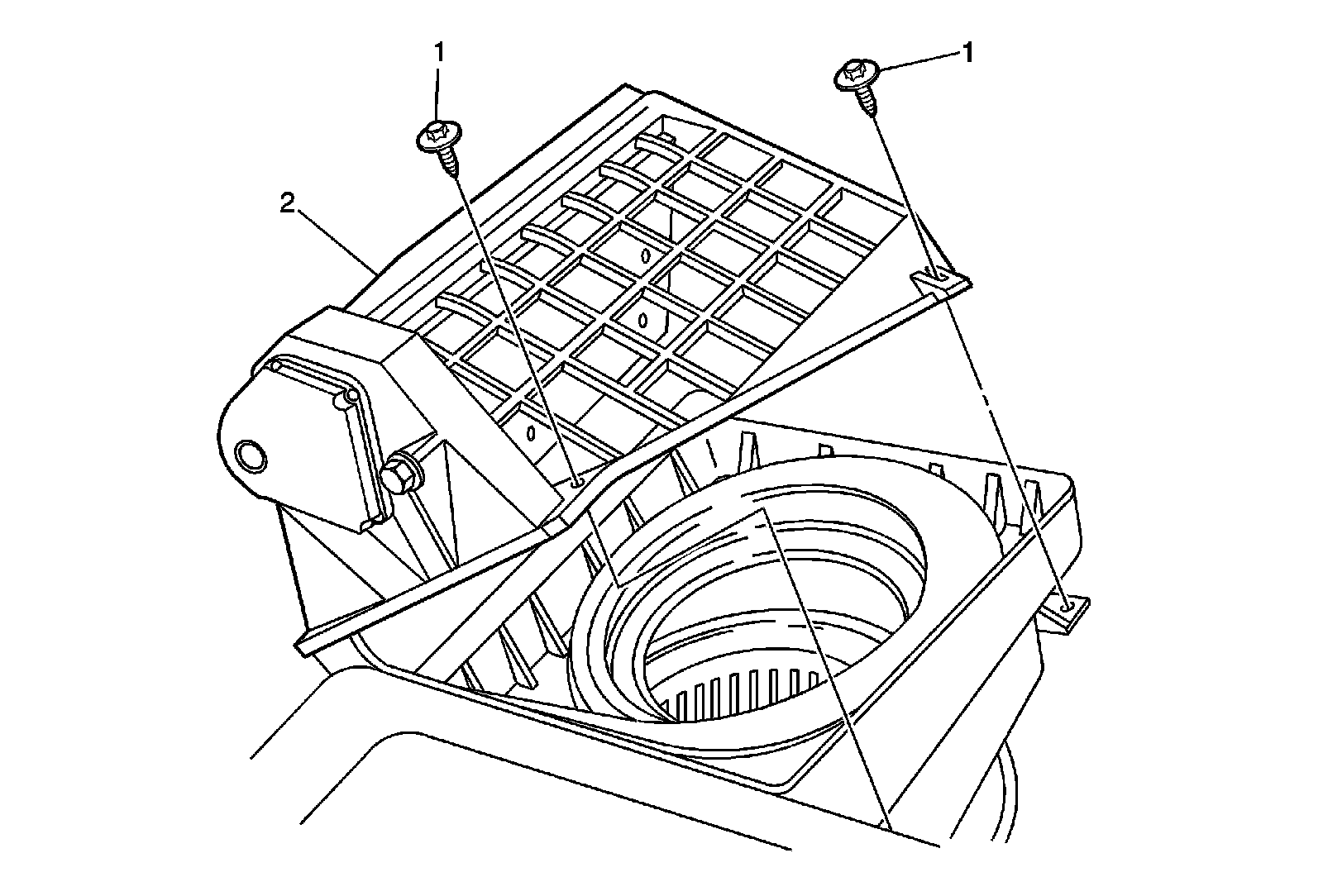 1
1
2