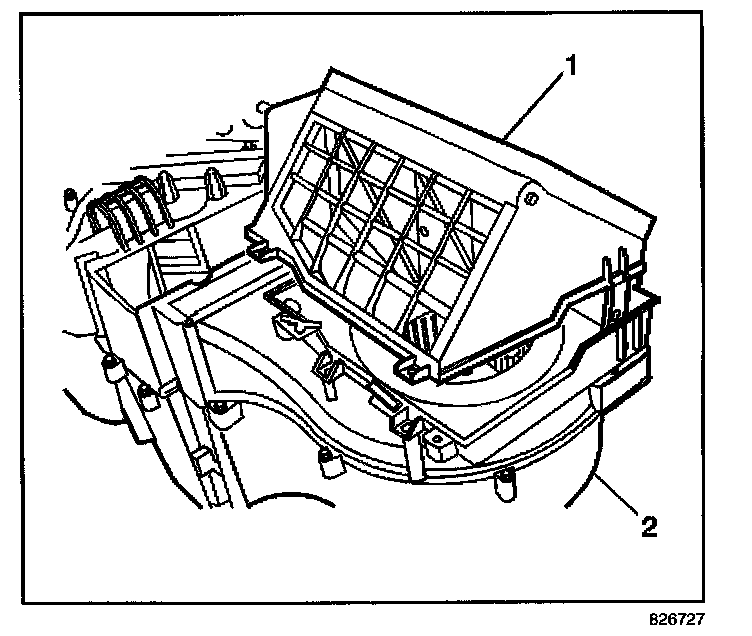 1

2

826727