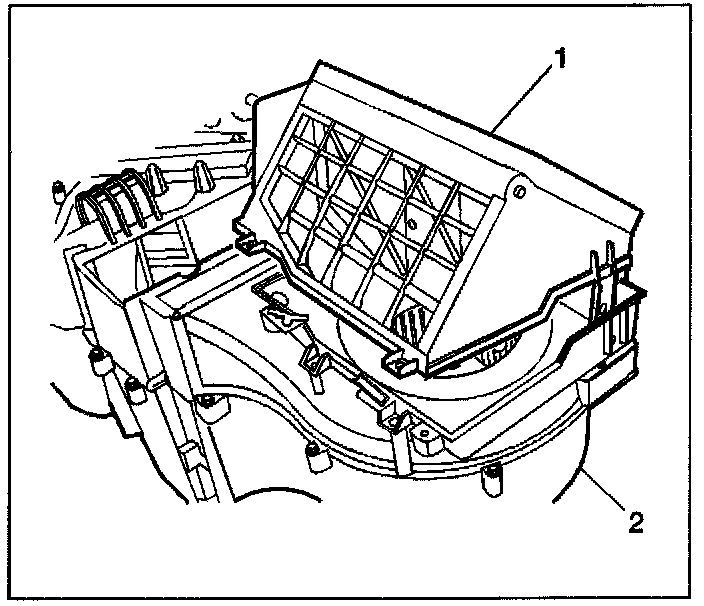 1

2