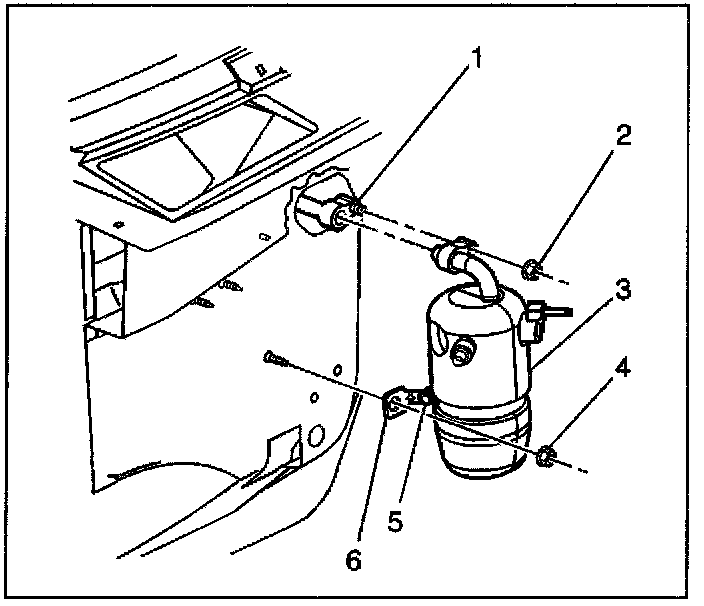 1
2
3
4
5
6