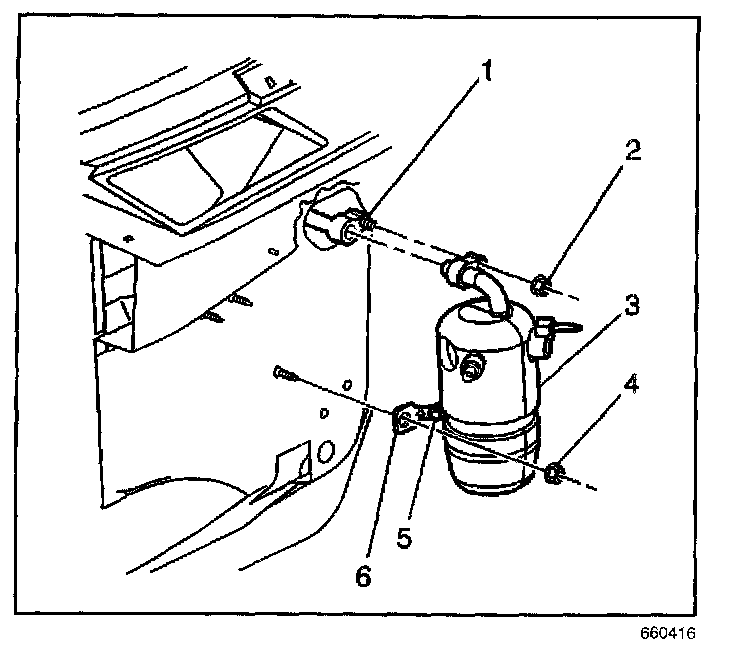 1
2
3
4
5
6
660416