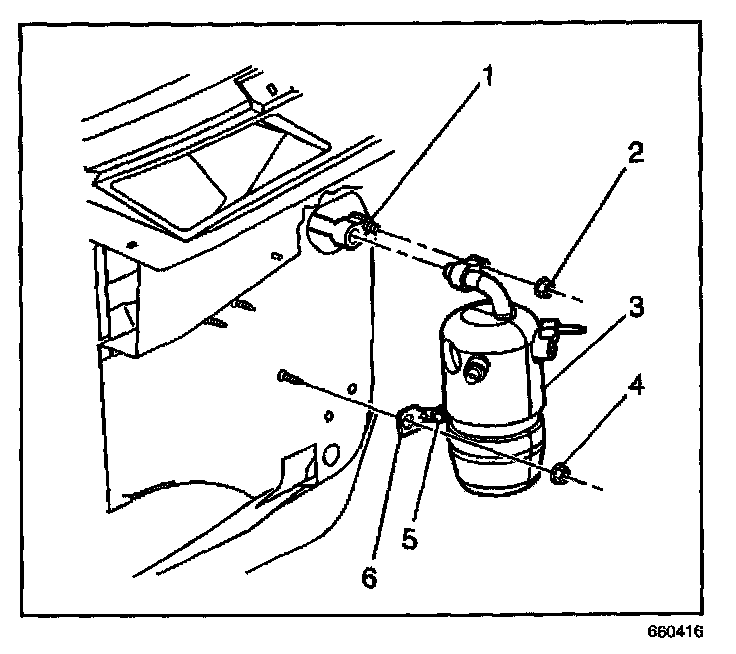 1
2
3
4
5
6
660416