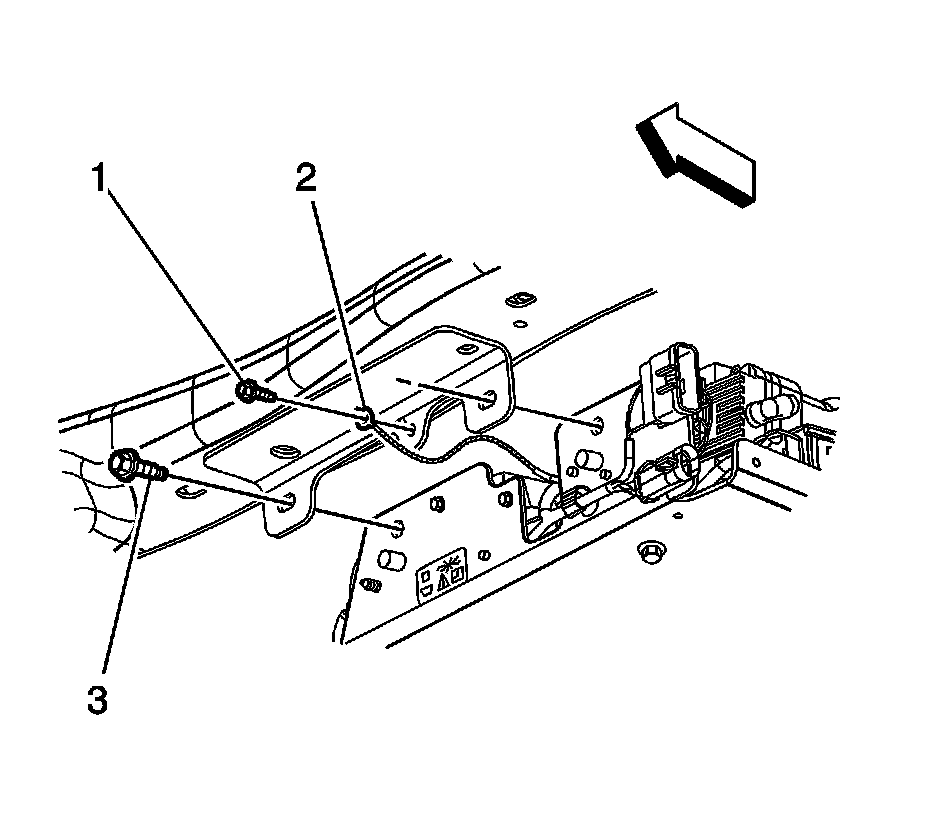 1
2
3